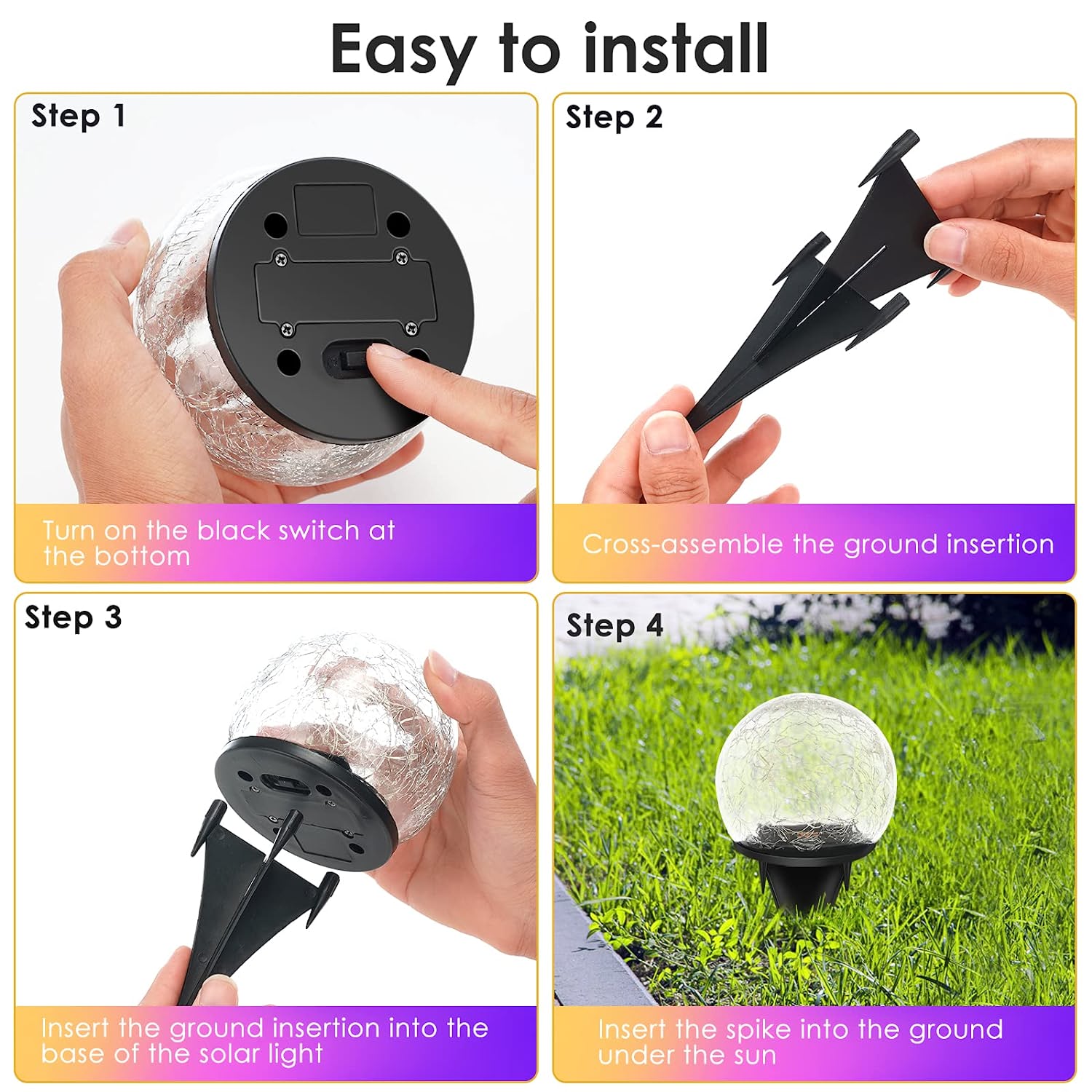 Easy to install

Step 1

Turn on the black switch at the bottom

Step 2

Cross-assemble the ground insertion

Step 3

Insert the ground insertion into the base of the solar light

Step 4

Insert the spike into the ground under the sun