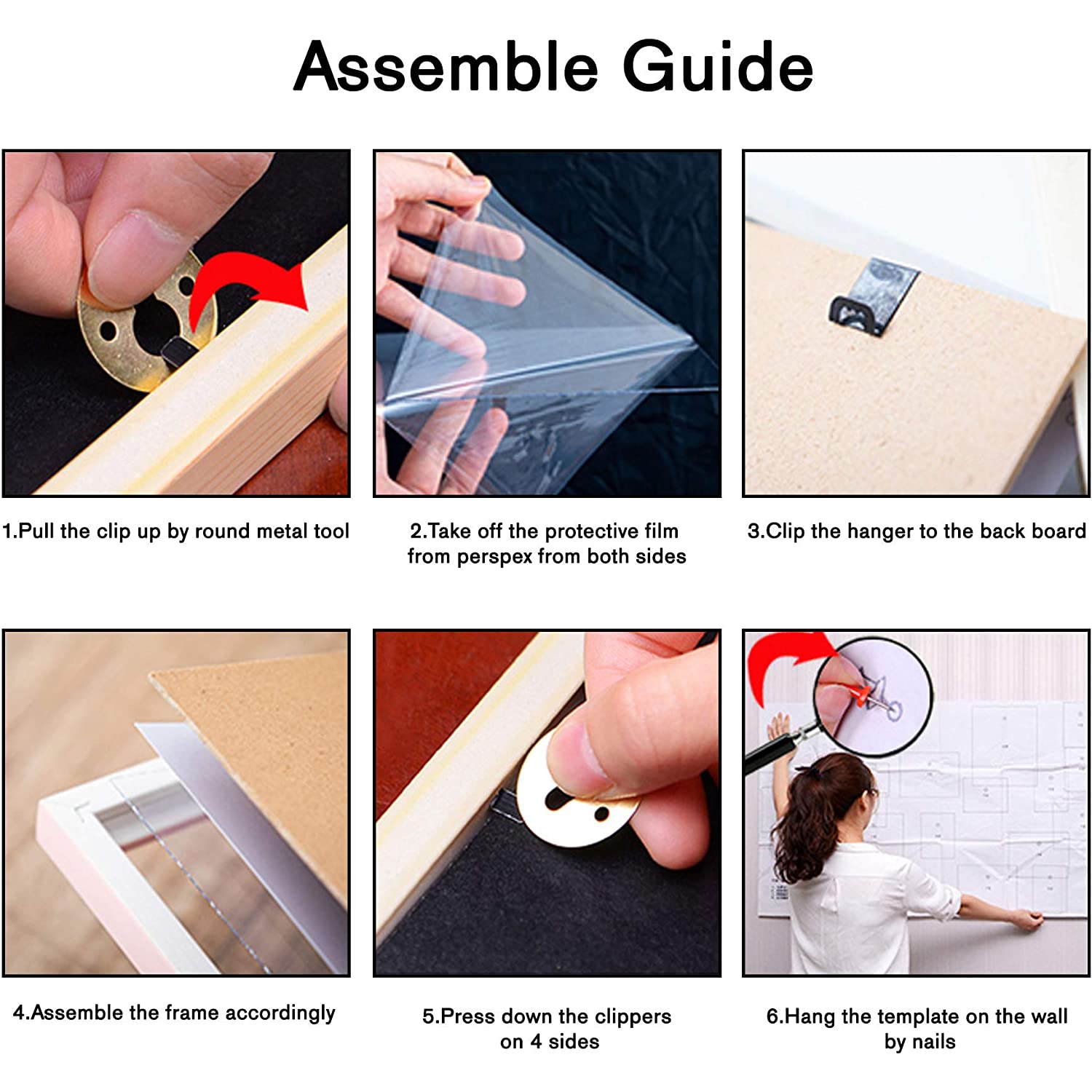 Assemble Guide

1.Pull the clip up by round metal tool

2.Take off the protective film from perspex from both sides

3.Clip the hanger to the back board

4.Assemble the frame accordingly

5.Press down the clippers on 4 sides

6.Hang the template on the wall by nails