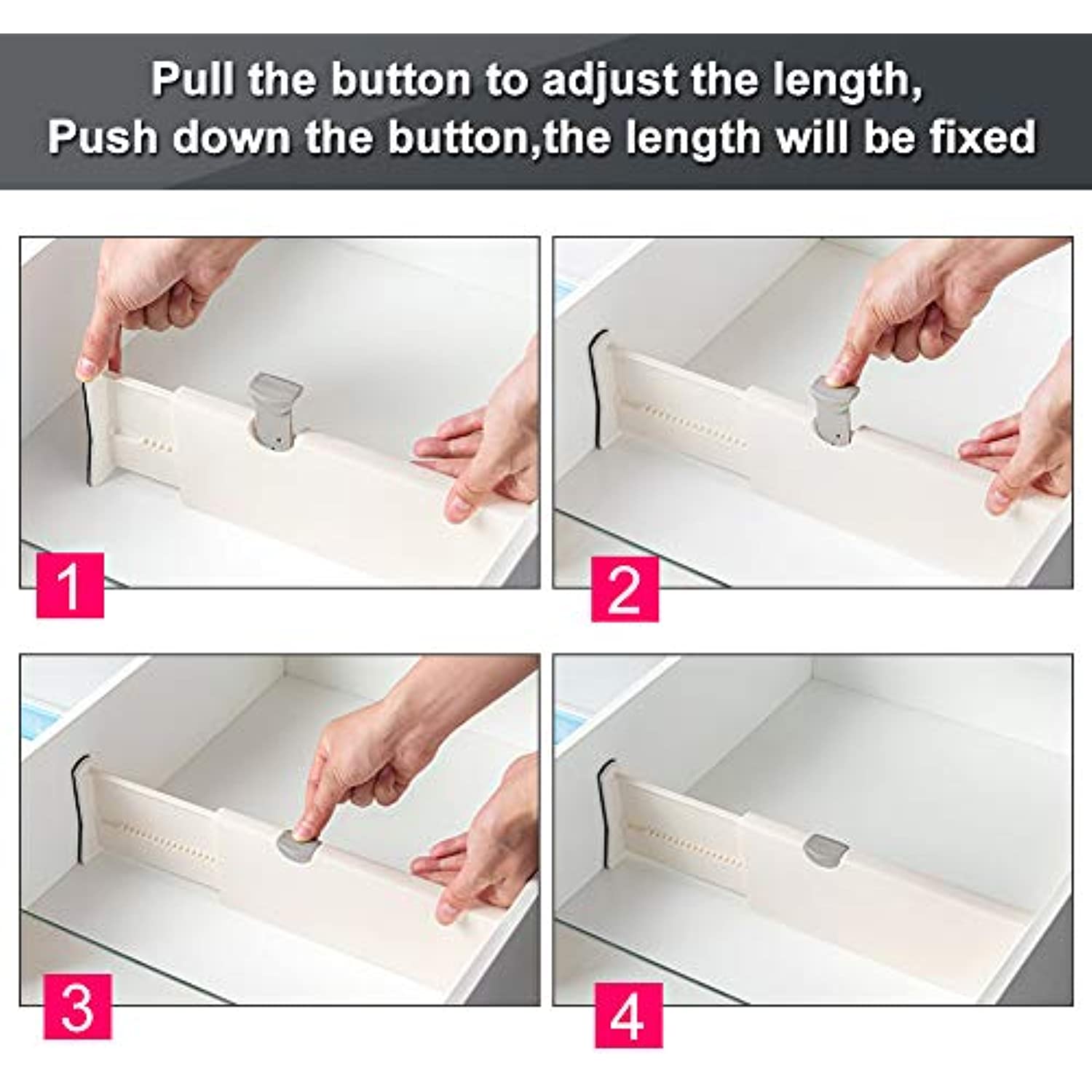 Pull the button to adjust the length,
Push down the button,the length will be fixed

1

2

3

4