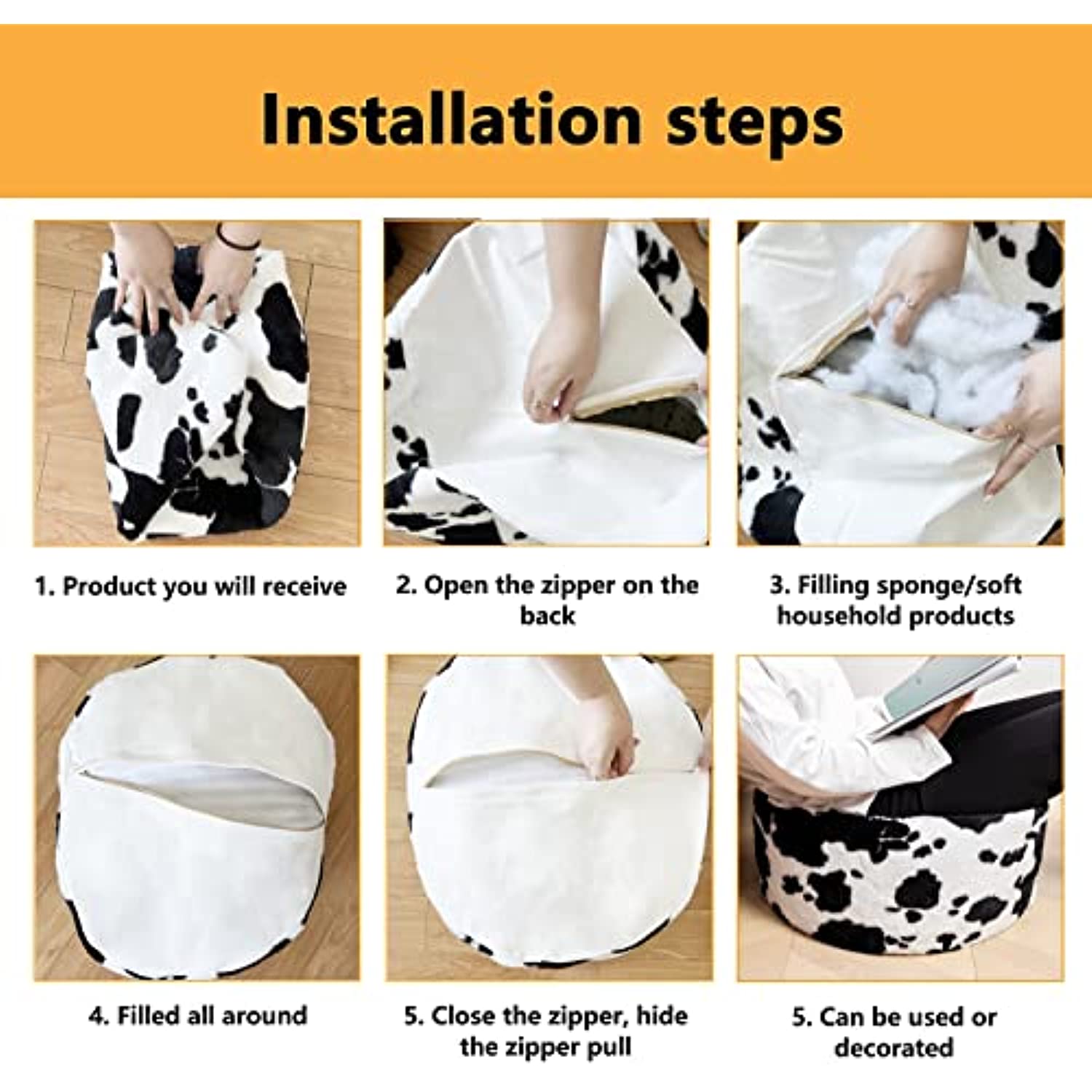 Installation steps

1. Product you will receive

2. Open the zipper on the back

3. Filling sponge/soft household products

4. Filled all around

5. Close the zipper, hide the zipper pull

5. Can be used or decorated