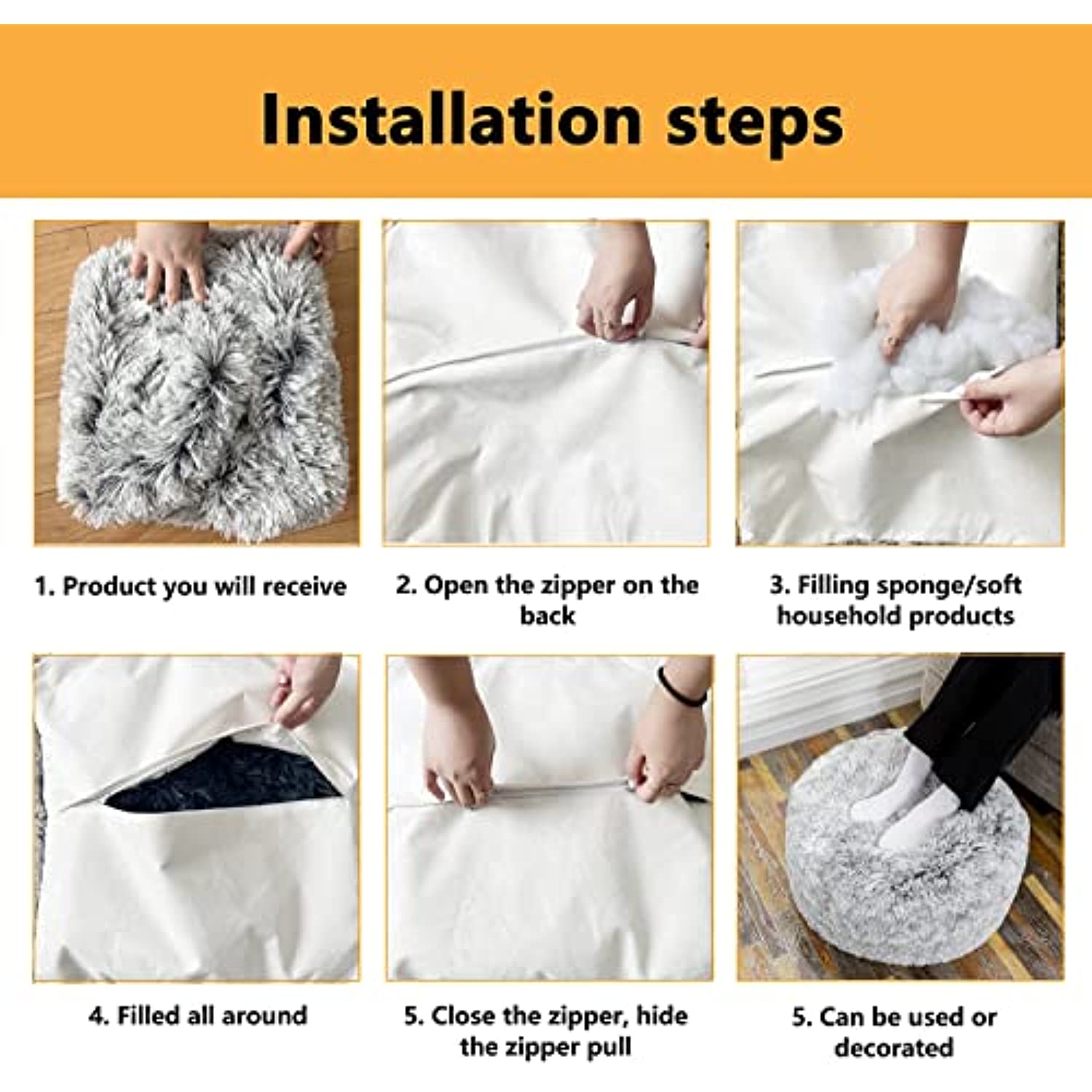 Installation steps

1. Product you will receive

2. Open the zipper on the back

3. Filling sponge/soft household products

4. Filled all around

5. Close the zipper, hide the zipper pull

5. Can be used or decorated