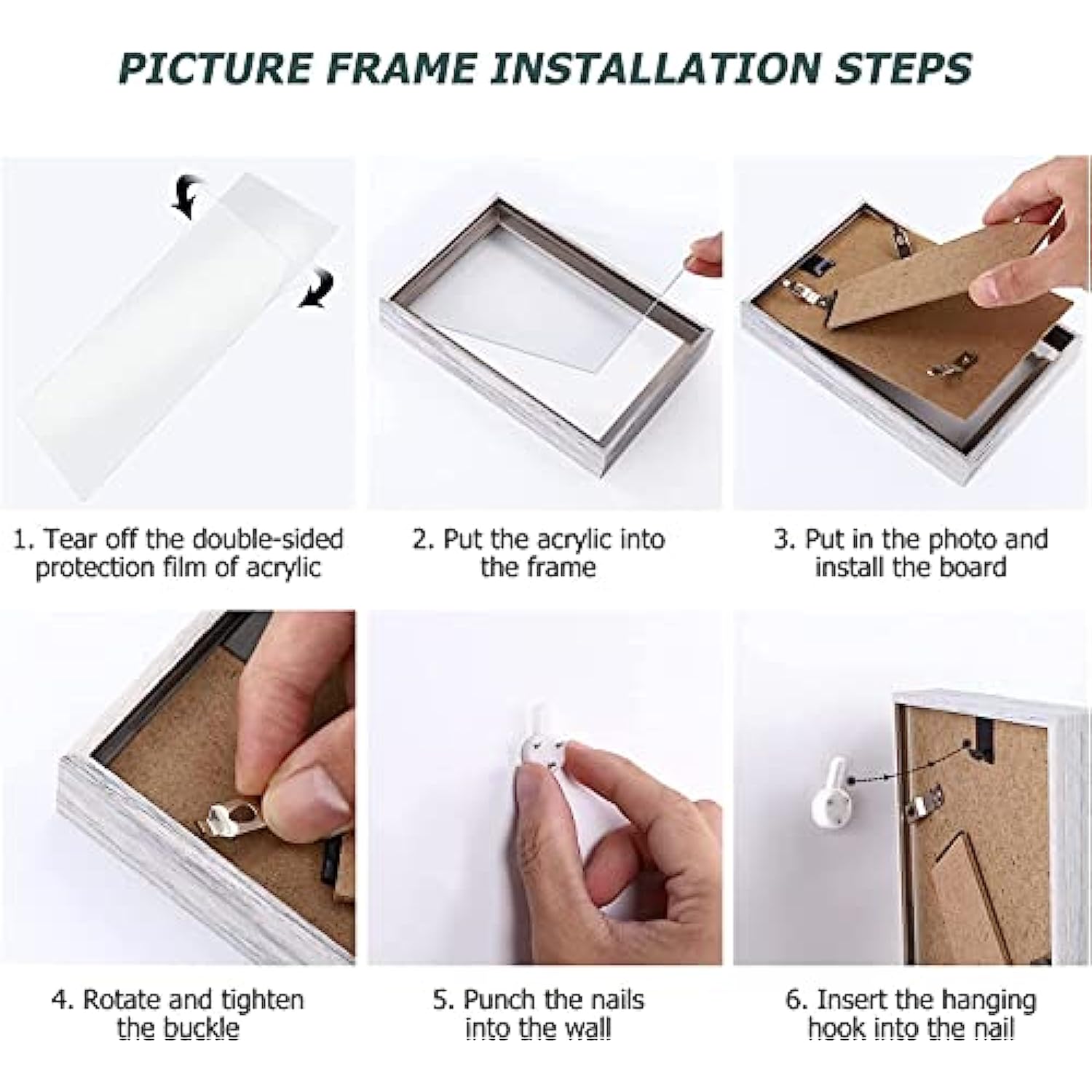 PICTURE FRAME INSTALLATION STEPS

1. Tear off the double-sided protection film of acrylic

2. Put the acrylic into the frame

3. Put in the photo and install the board

4. Rotate and tighten the buckle

5. Punch the nails into the wall

6. Insert the hanging hook into the nail