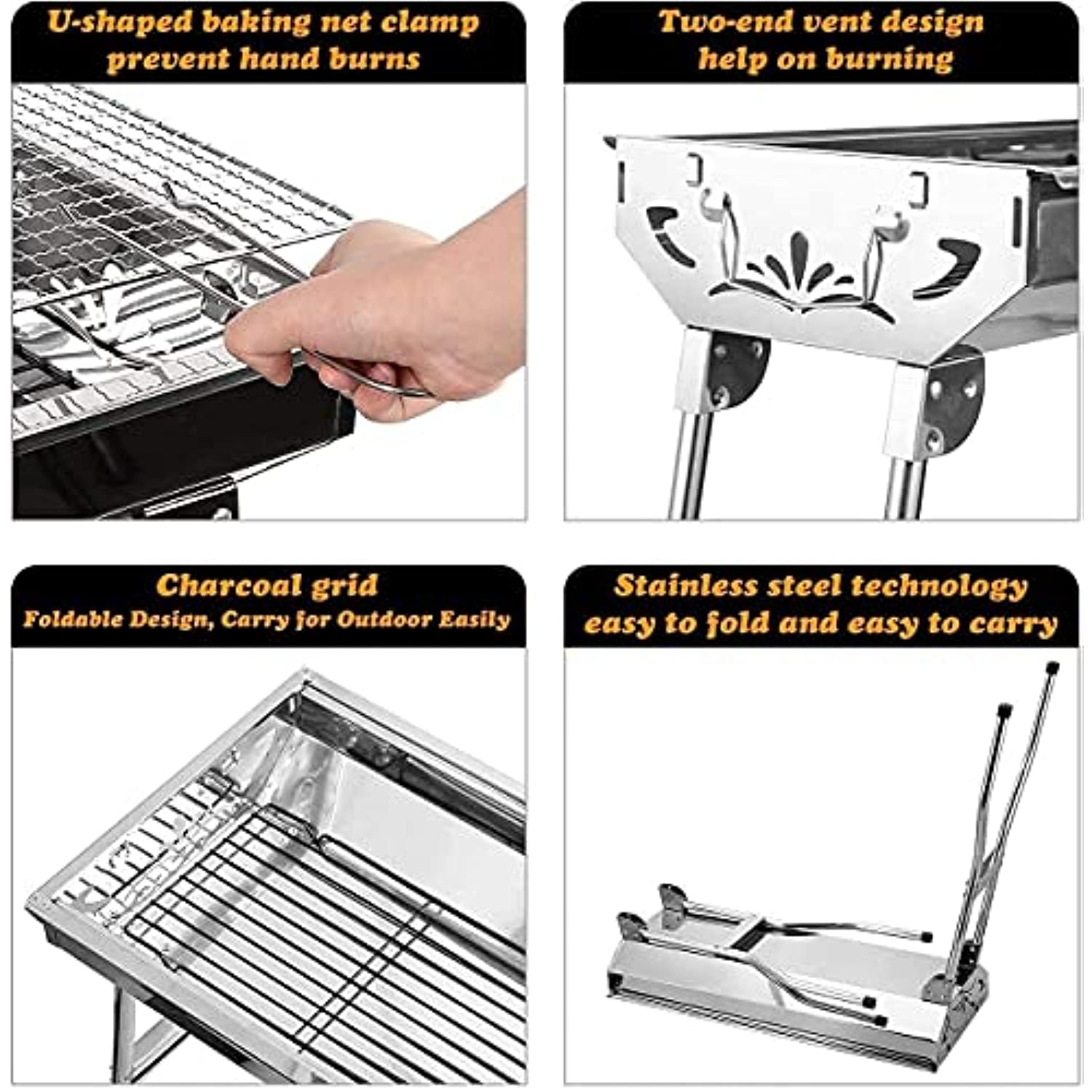 U-shaped baking net clamp prevent hand burns

Two-end vent design help on burning

Charcoal grid
Foldable Design, Carry for Outdoor Easily

Stainless steel technology easy to fold and easy to carry