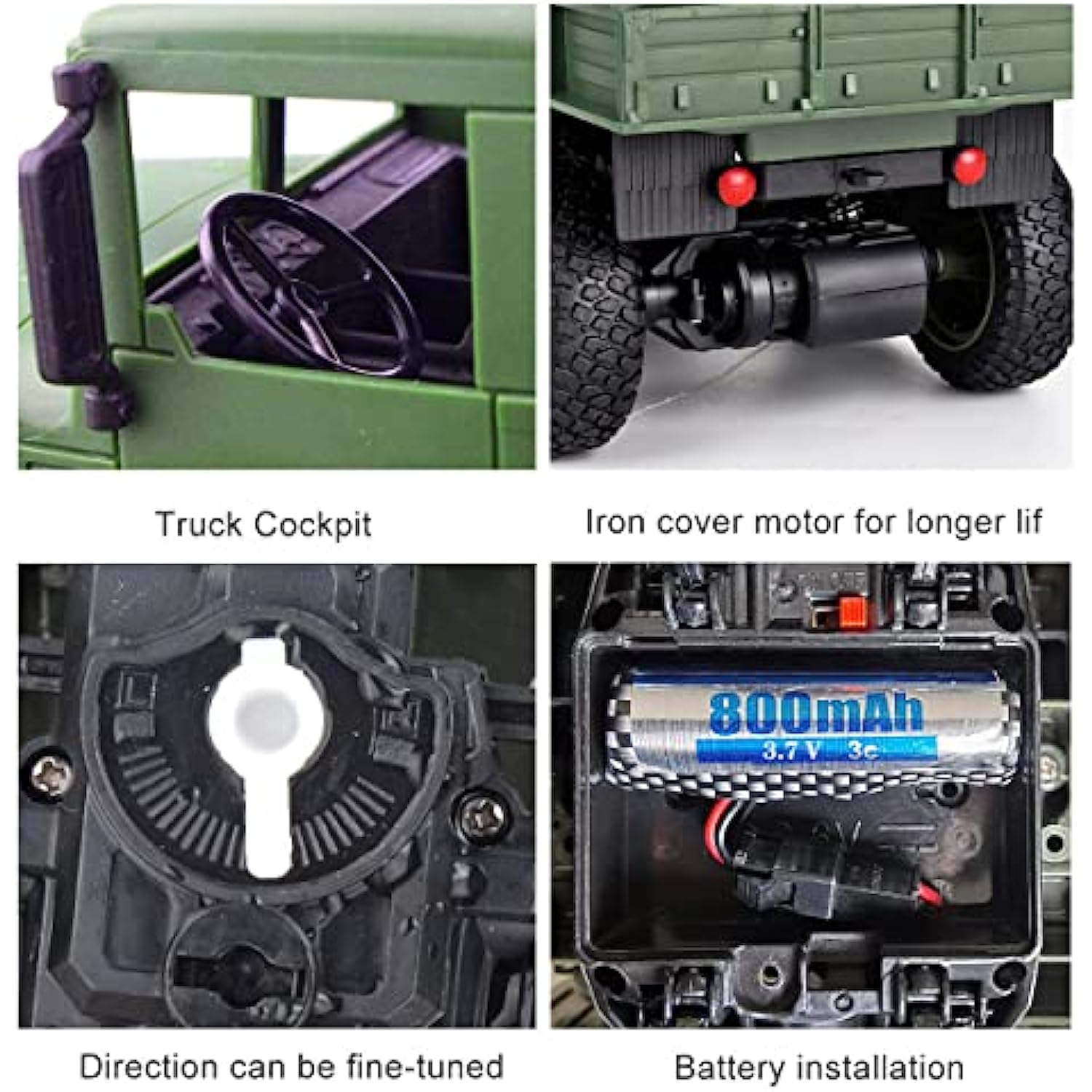 Truck Cockpit

Iron cover motor for longer lif

800mAh
3.7 V 3c

Direction can be fine-tuned

Battery installation