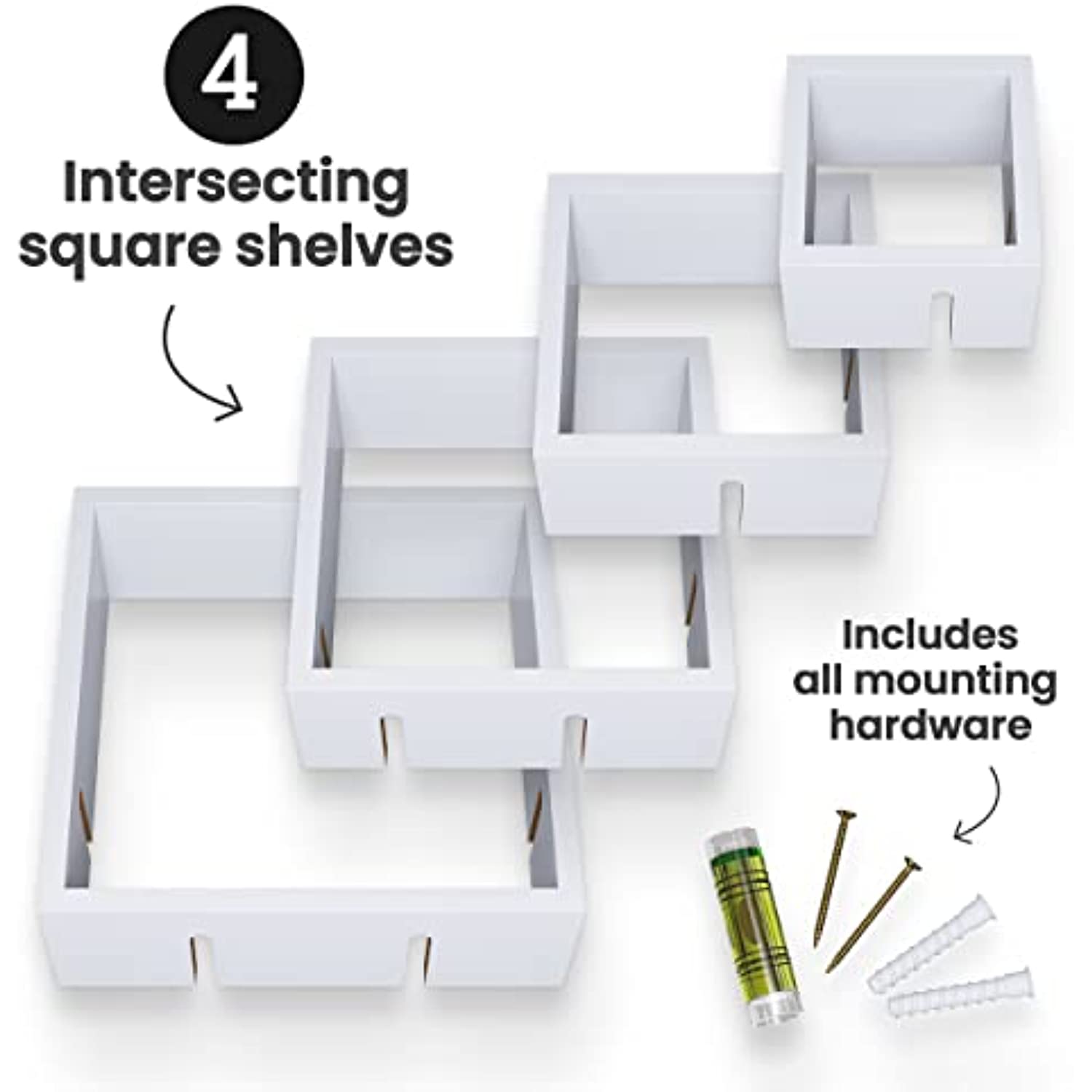 4

Intersecting square shelves

Includes all mounting hardware