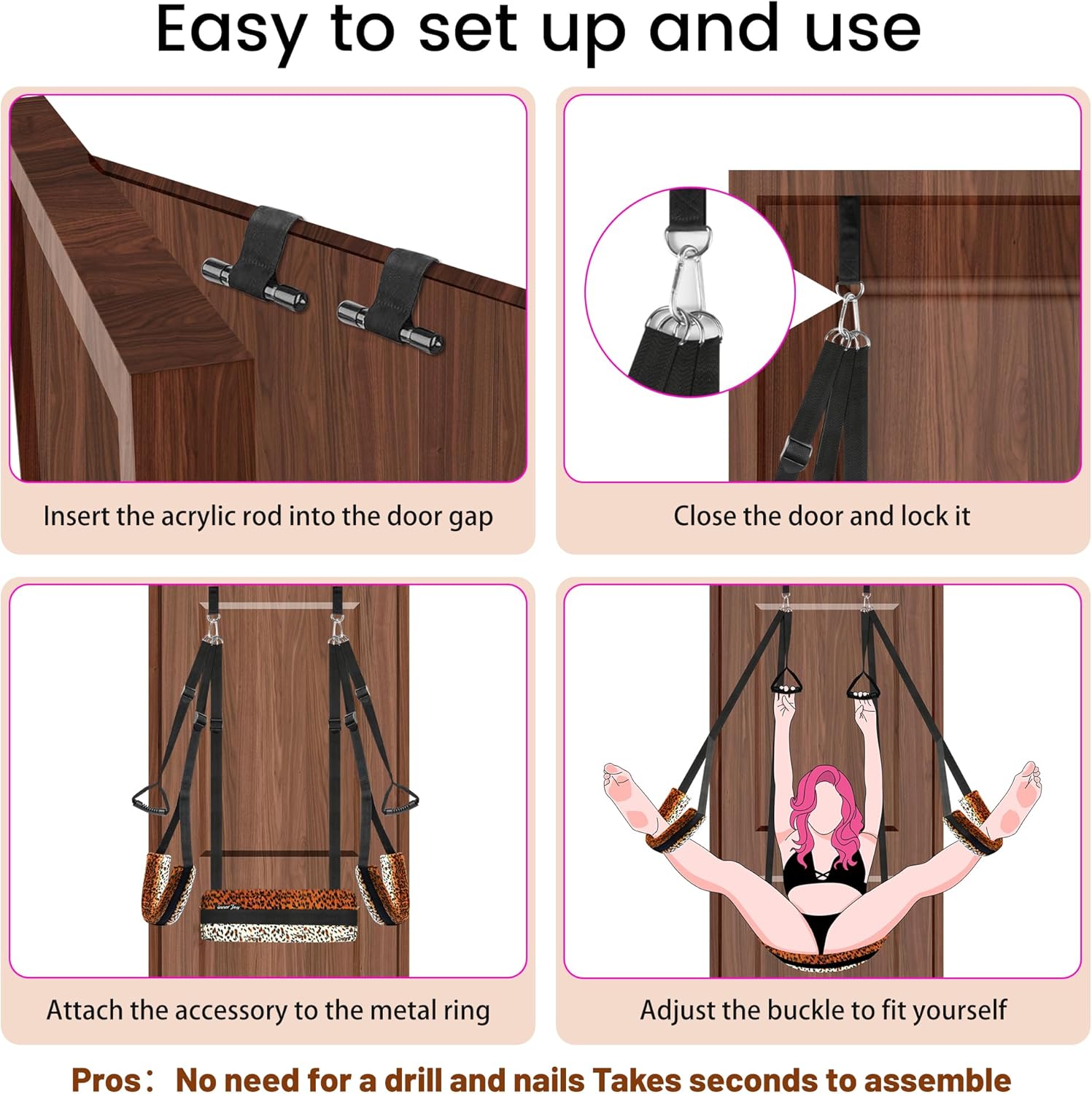 Easy to set up and use

Insert the acrylic rod into the door gap

Close the door and lock it

inner Joy

Attach the accessory to the metal ring

Adjust the buckle to fit yourself

Pros: No need for a drill and nails Takes seconds to assemble