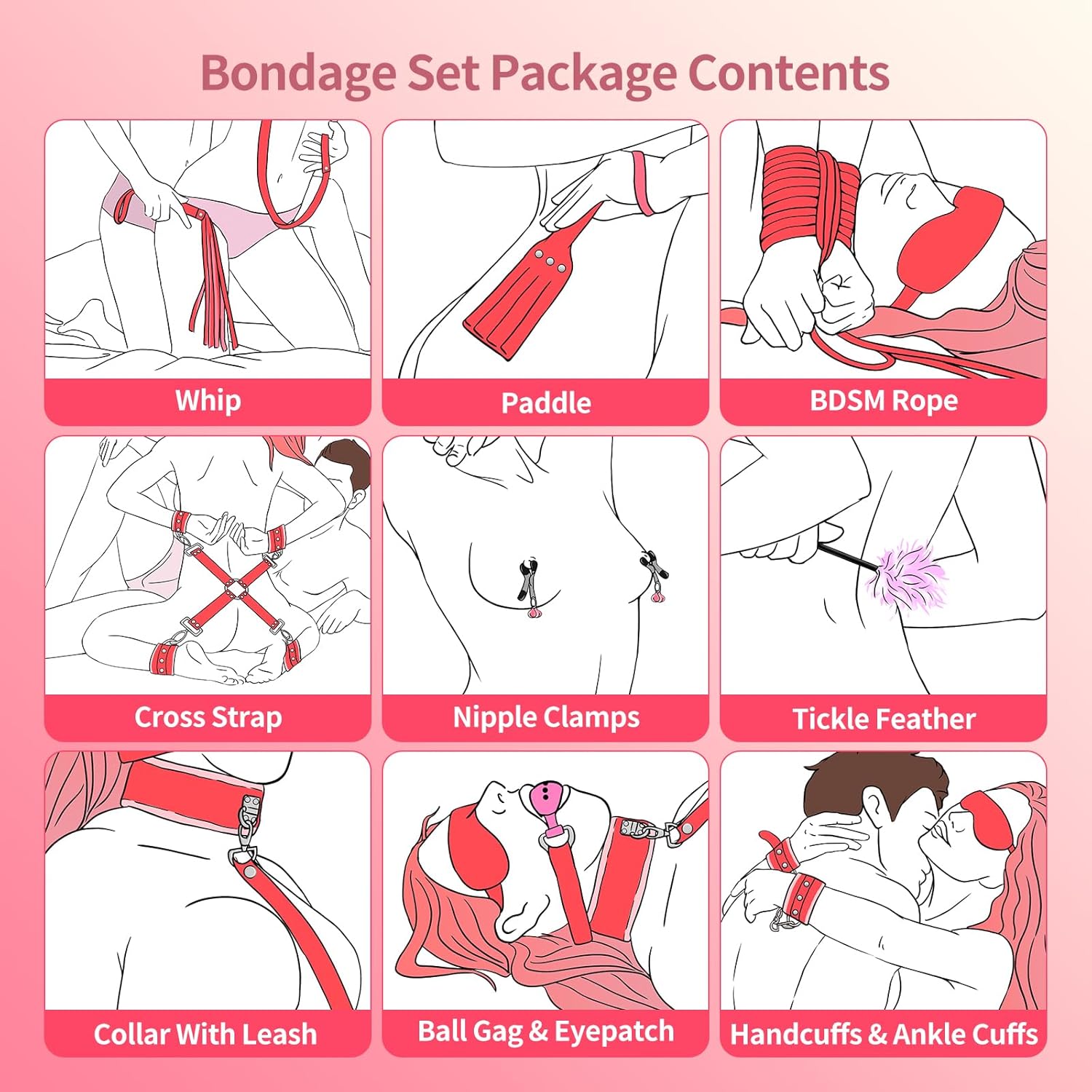 Bondage Set Package Contents

Whip

Paddle

BDSM Rope

Cross Strap

Nipple Clamps

Tickle Feather

Collar With Leash

Ball Gag & Eyepatch

Handcuffs & Ankle Cuffs