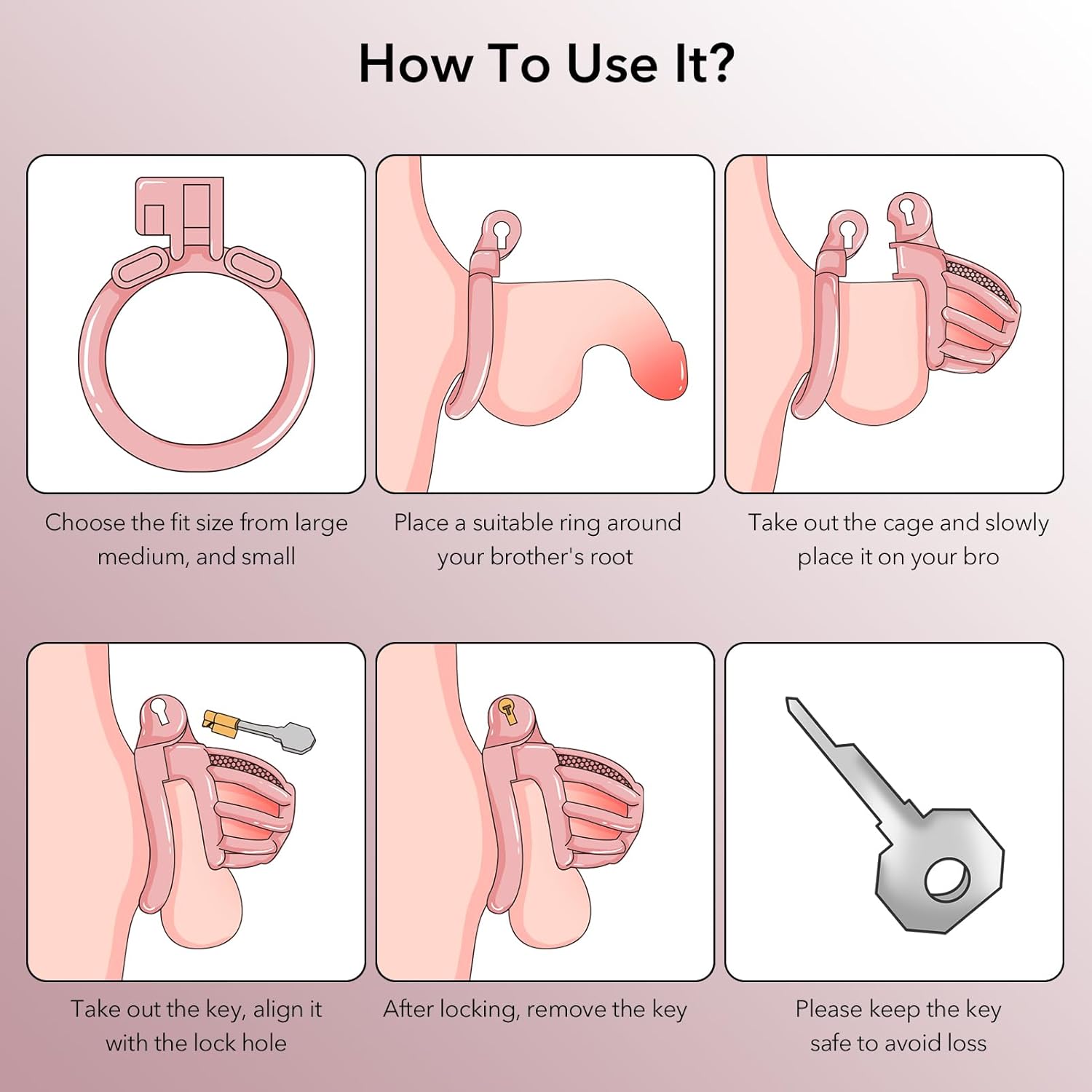 How To Use It?

Choose the fit size from large medium, and small

Place a suitable ring around your brother's root

Take out the cage and slowly place it on your bro

Take out the key, align it with the lock hole

After locking, remove the key

Please keep the key safe to avoid loss