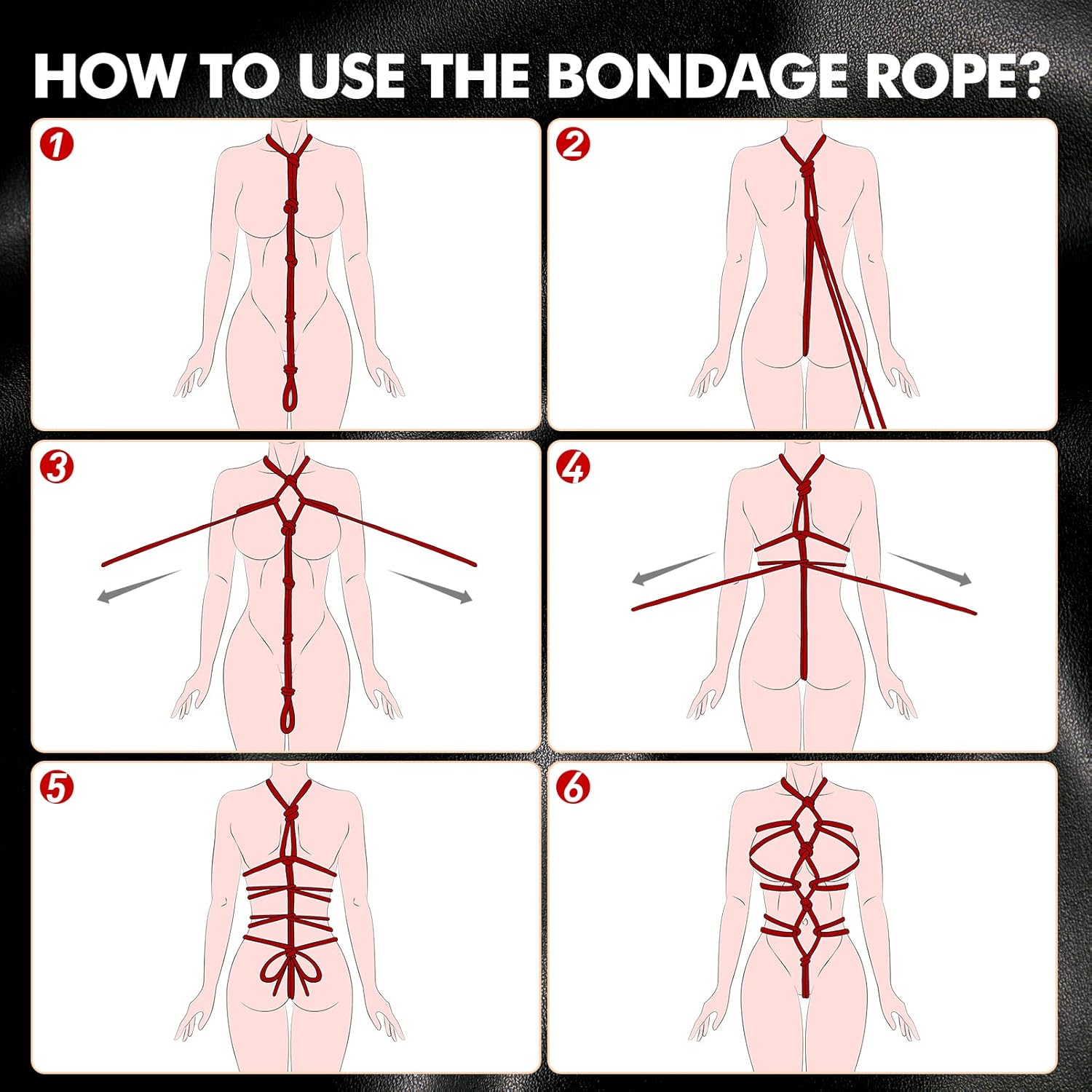 HOW TO USE THE BONDAGE ROPE?

1

2

3

4

5

6