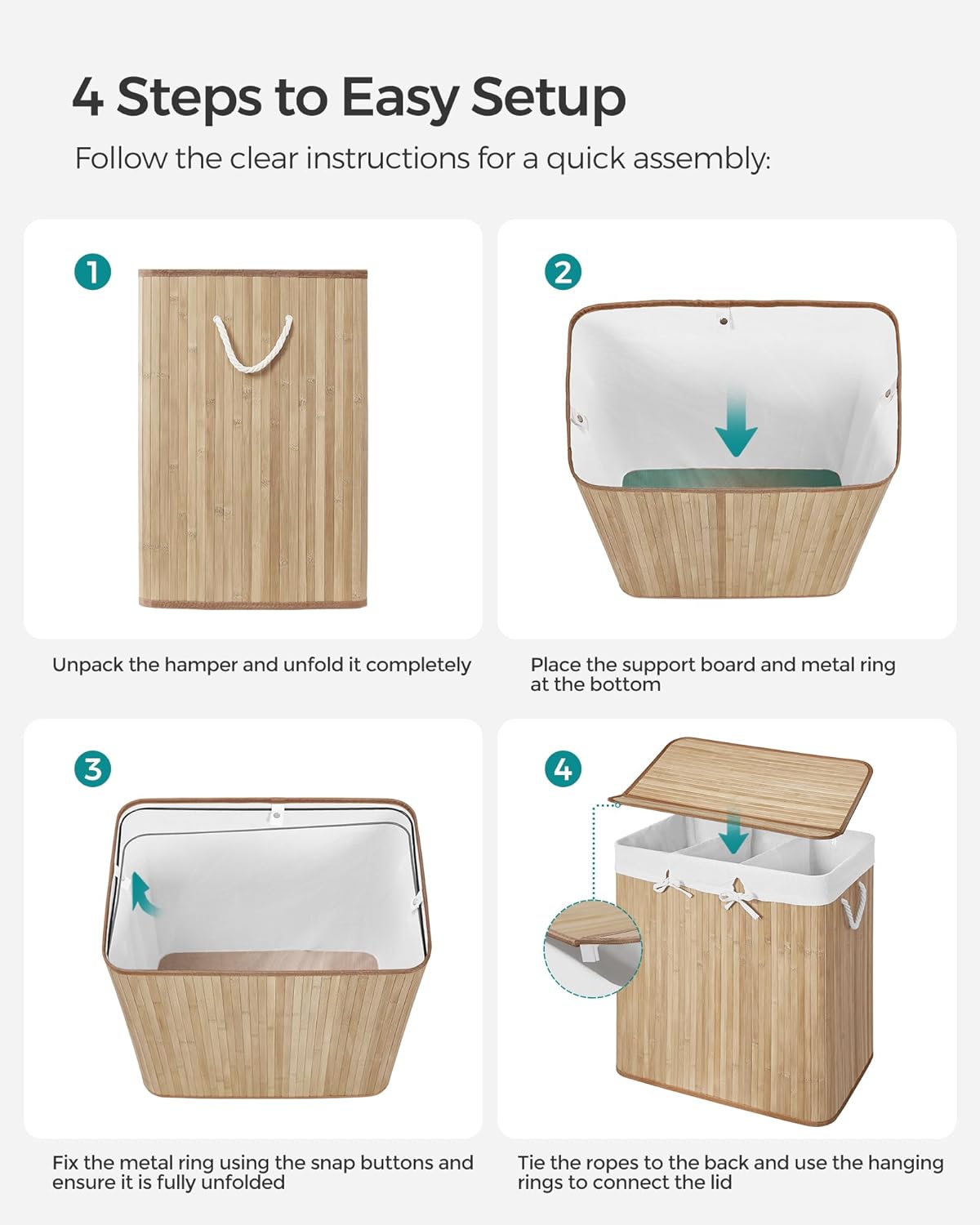 4 Steps to Easy Setup

Follow the clear instructions for a quick assembly:

1

Unpack the hamper and unfold it completely

2

Place the support board and metal ring at the bottom

3

Fix the metal ring using the snap buttons and ensure it is fully unfolded

4

Tie the ropes to the back and use the hanging rings to connect the lid