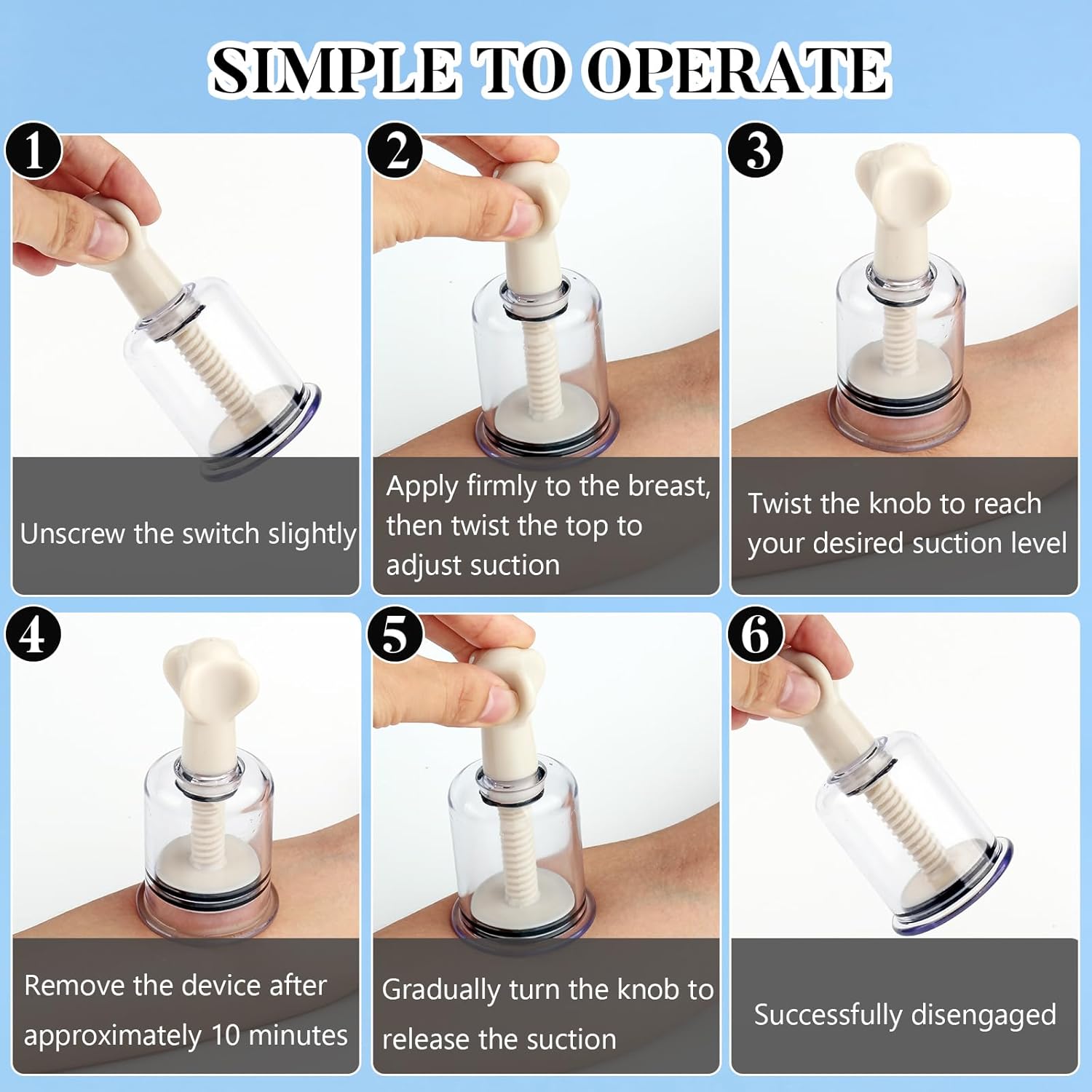 SIMPLE TO OPERATE

1
Unscrew the switch slightly

2
Apply firmly to the breast, then twist the top to adjust suction

3
Twist the knob to reach your desired suction level

4
Remove the device after approximately 10 minutes

5
Gradually turn the knob to release the suction

6
Successfully disengaged