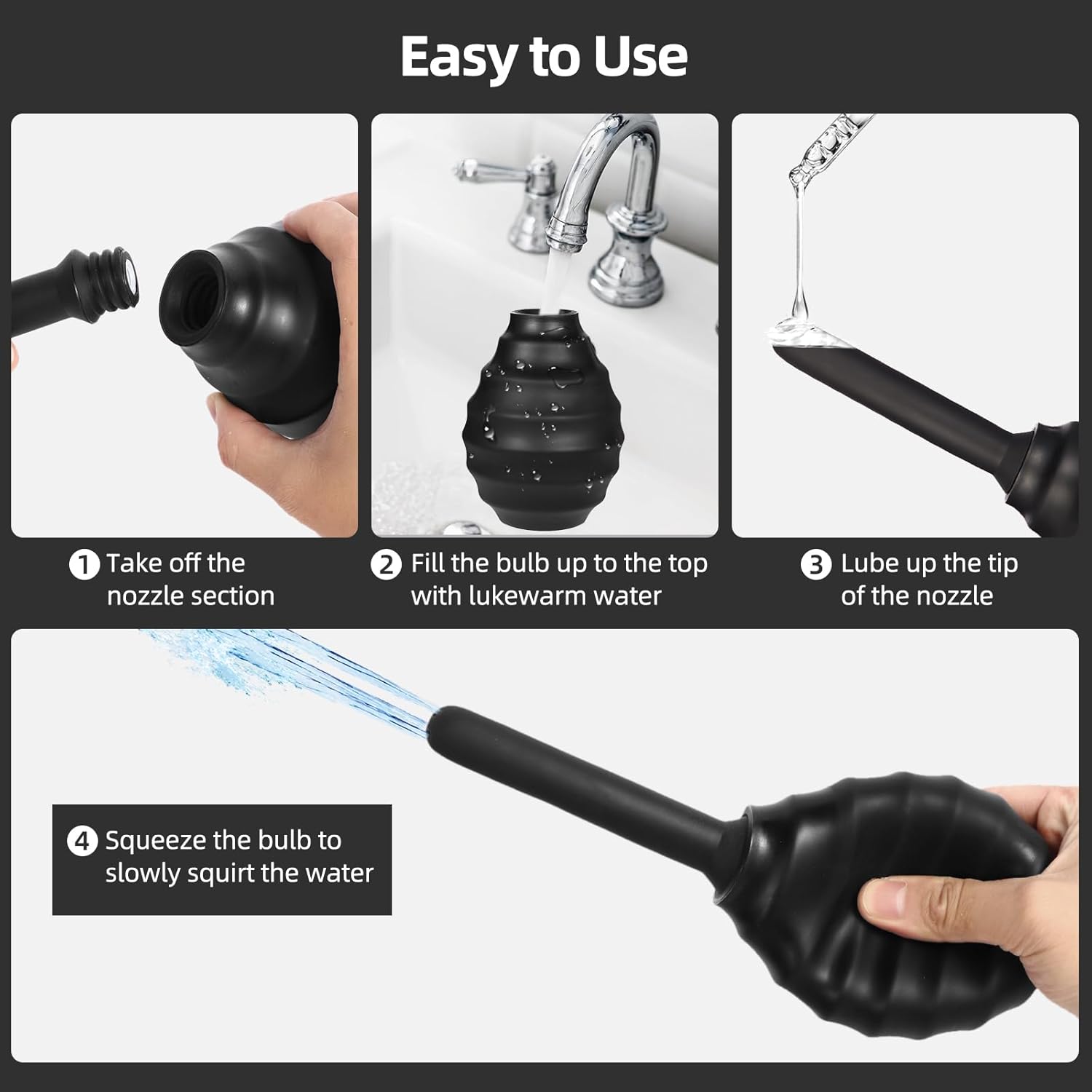 Easy to Use

1 Take off the nozzle section

2 Fill the bulb up to the top with lukewarm water

3 Lube up the tip of the nozzle

4 Squeeze the bulb to slowly squirt the water