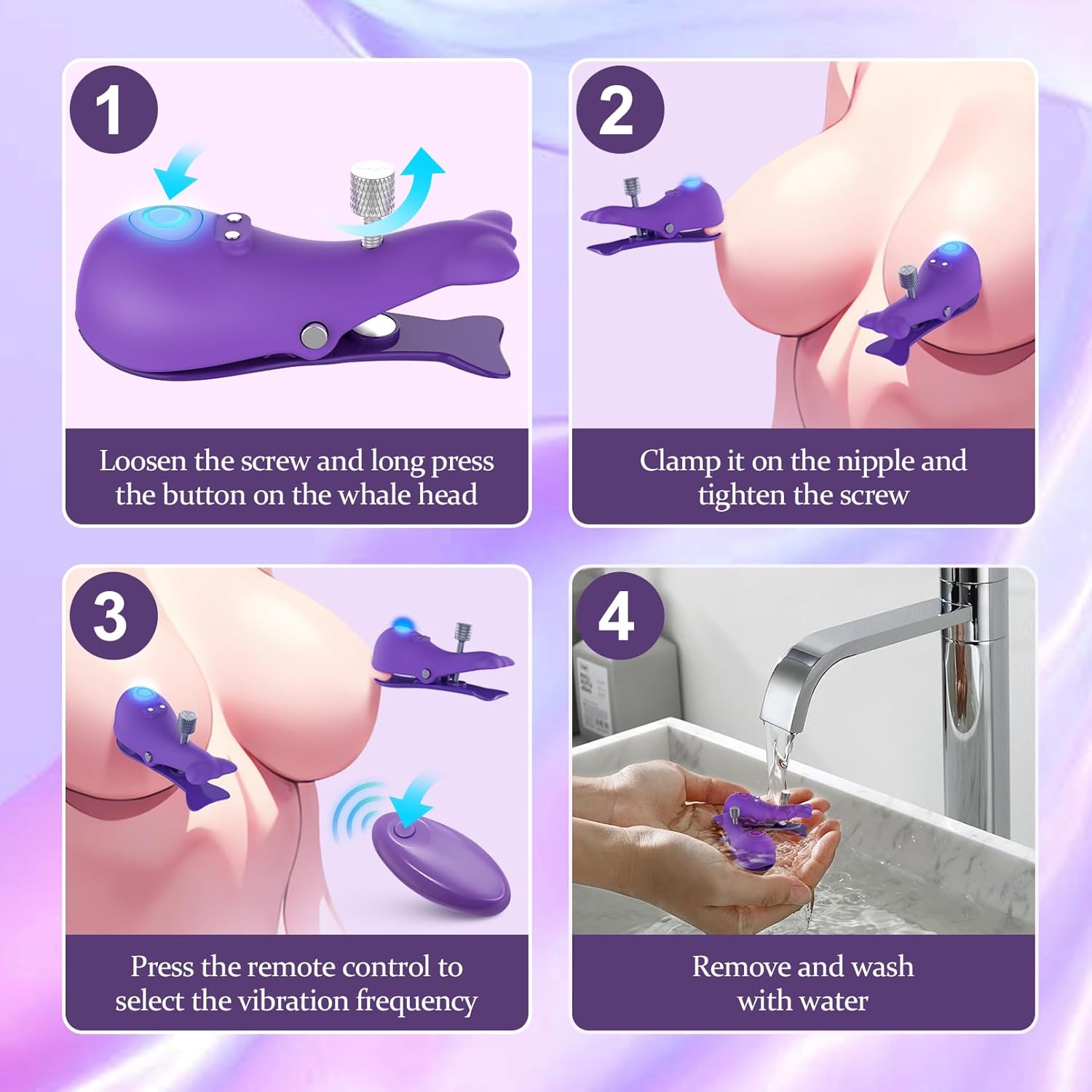 1

Loosen the screw and long press the button on the whale head

2

Clamp it on the nipple and tighten the screw

3

Press the remote control to select the vibration frequency

4

Remove and wash with water