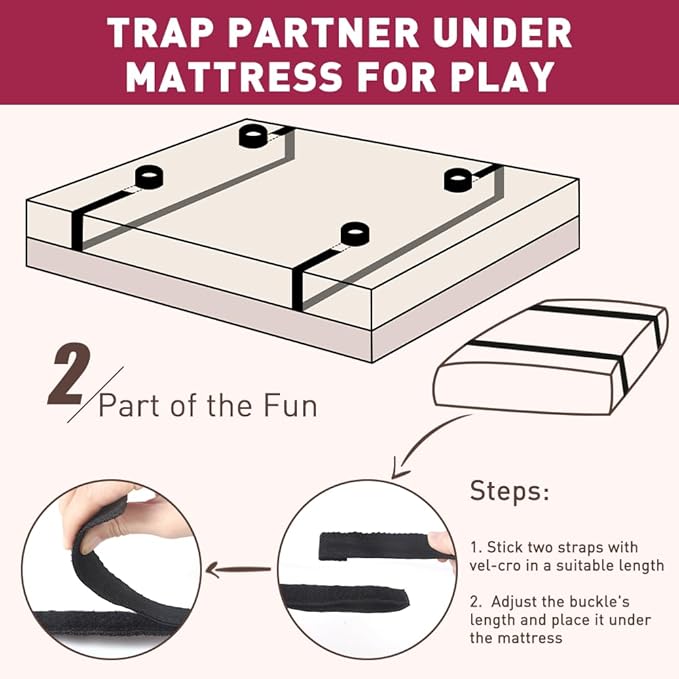 TRAP PARTNER UNDER MATTRESS FOR PLAY

2 Part of the Fun

Steps:

1. Stick two straps with vel-cro in a suitable length

2. Adjust the buckle's length and place it under the mattress