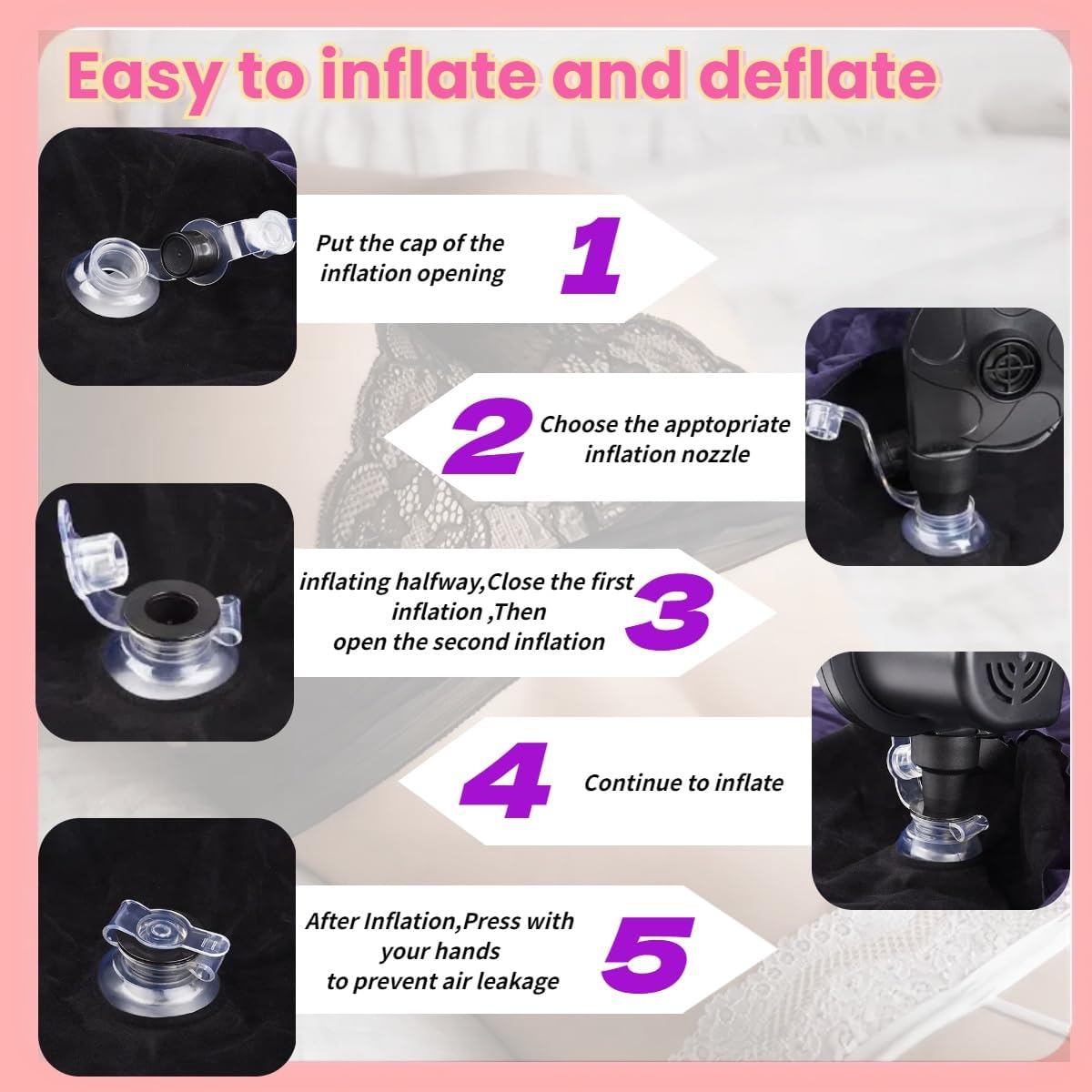 Easy to inflate and deflate

Put the cap of the inflation opening

1

2

Choose the apptopriate inflation nozzle

inflating halfway,Close the first inflation ,Then open the second inflation

3

4

Continue to inflate

After Inflation,Press with your hands to prevent air leakage

5