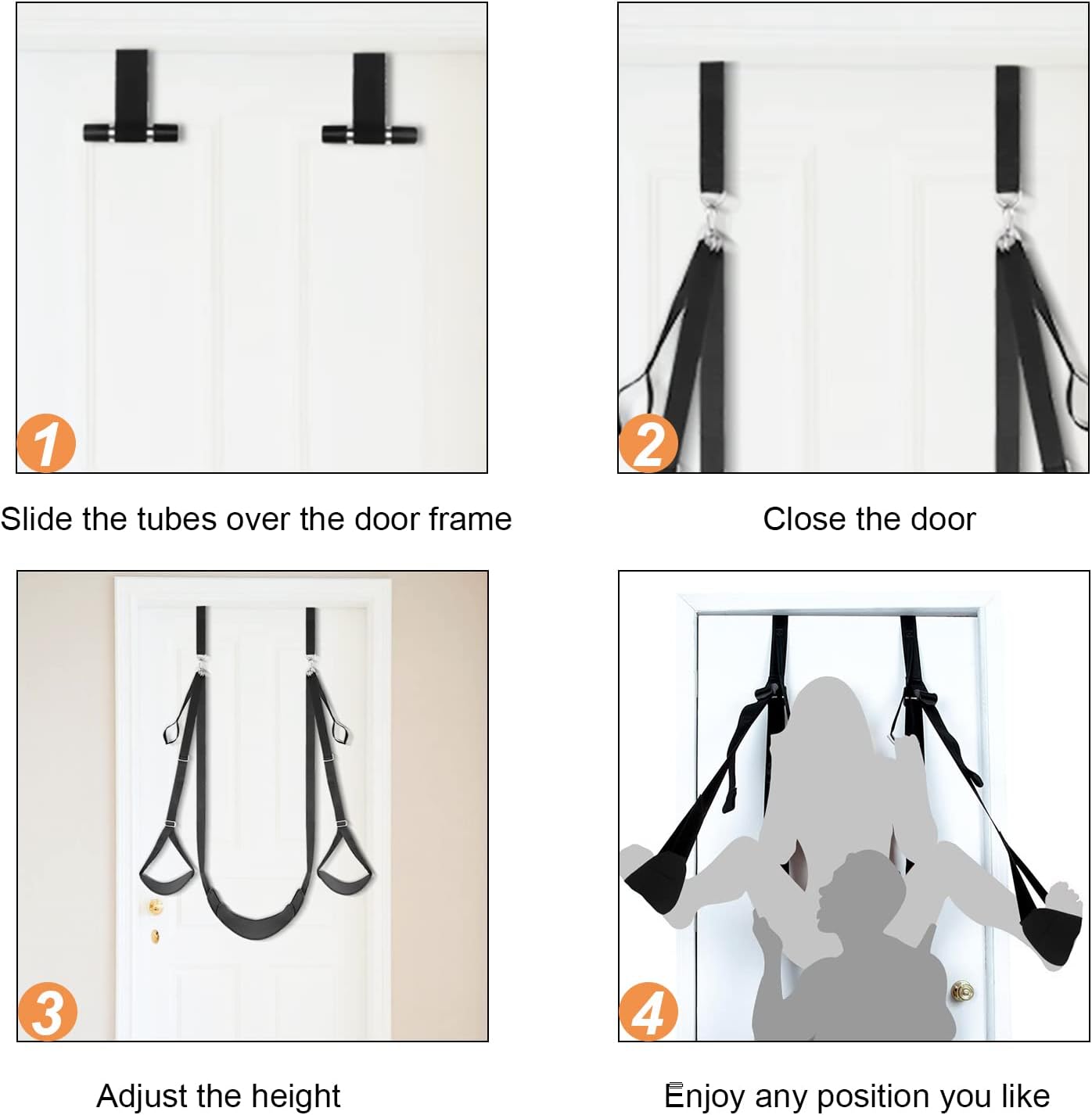 1

Slide the tubes over the door frame

2

Close the door

3

Adjust the height

4

Enjoy any position you like