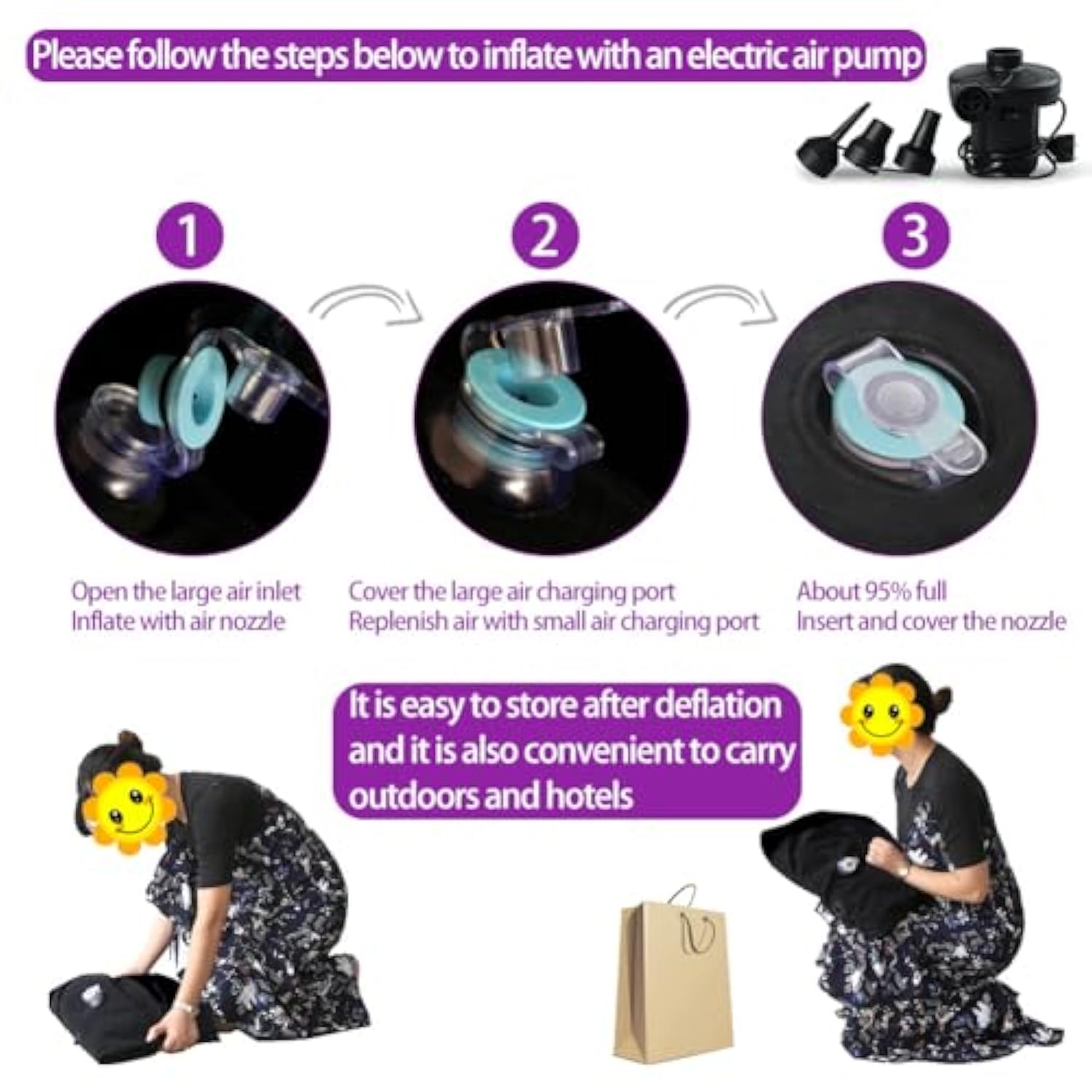 Please follow the steps below to inflate with an electric air pump

1

2

3

Open the large air inlet
Inflate with air nozzle

Cover the large air charging port
Replenish air with small air charging port

About 95% full
Insert and cover the nozzle

It is easy to store after deflation and it is also convenient to carry outdoors and hotels