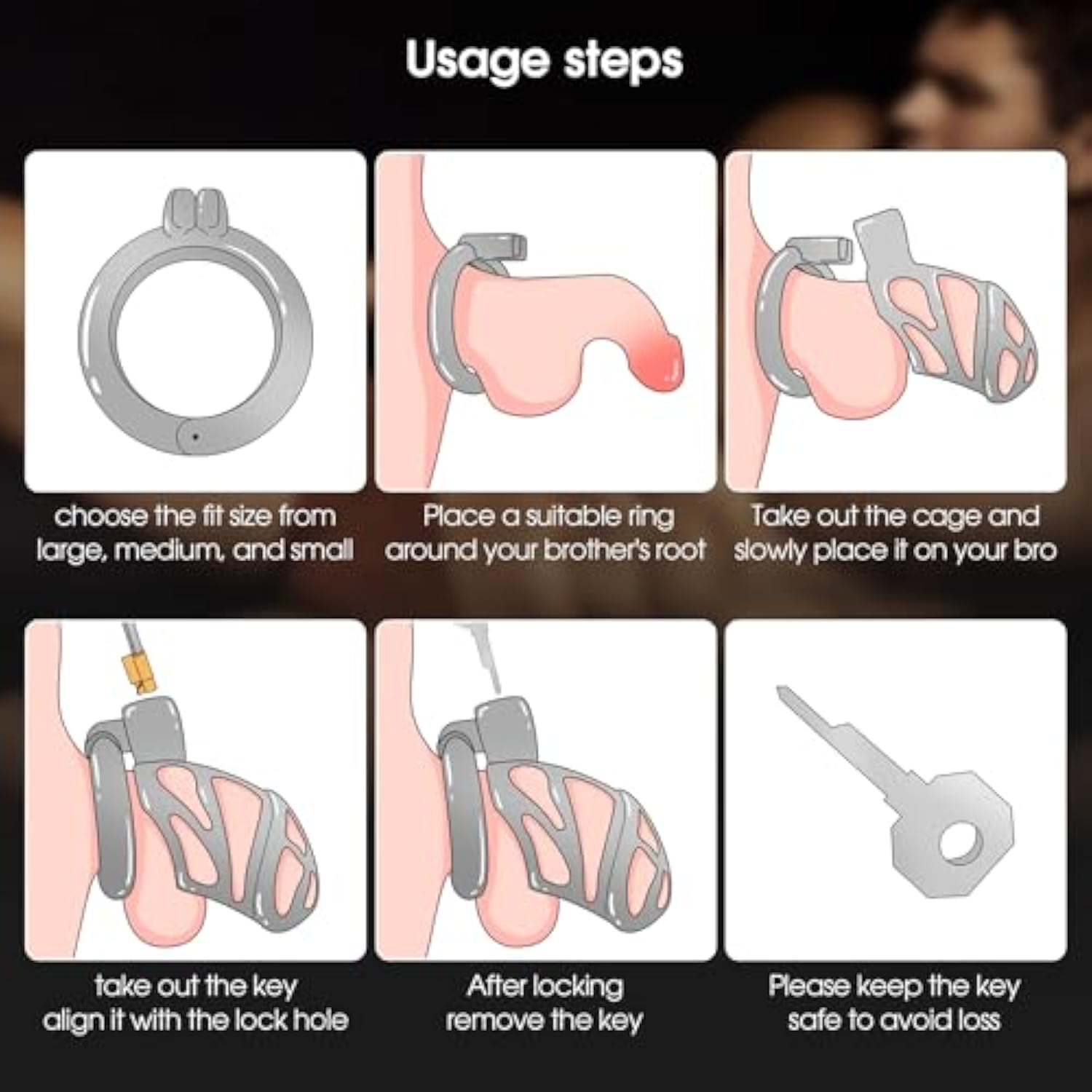 Usage steps

choose the fit size from large, medium, and small

Place a suitable ring around your brother's root

Take out the cage and slowly place it on your bro

take out the key align it with the lock hole

After locking remove the key

Please keep the key safe to avoid loss