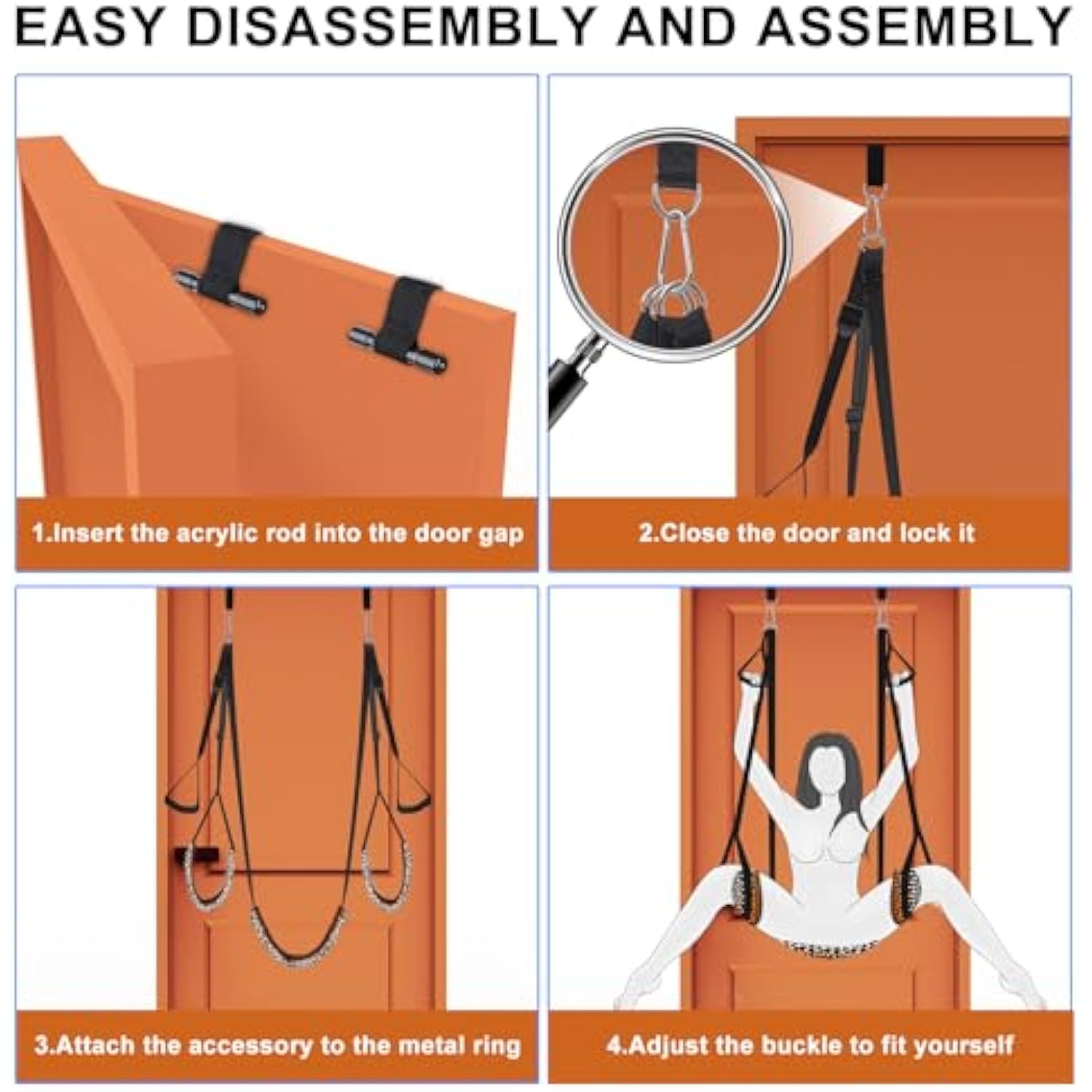 EASY DISASSEMBLY AND ASSEMBLY

1.Insert the acrylic rod into the door gap

2.Close the door and lock it

3.Attach the accessory to the metal ring

4.Adjust the buckle to fit yourself