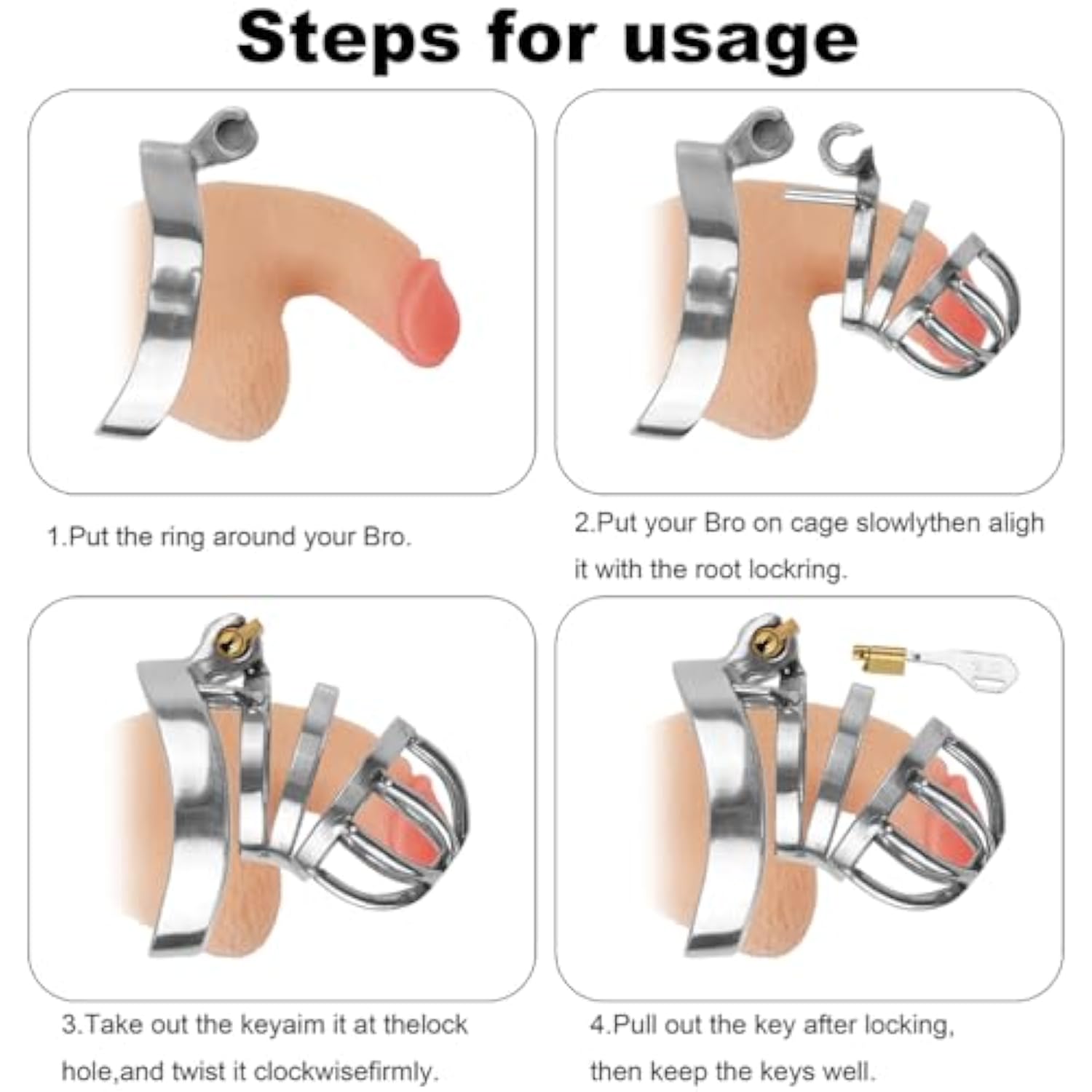 Steps for usage

1.Put the ring around your Bro.

2.Put your Bro on cage slowlythen aligh it with the root lockring.

3.Take out the keyaim it at thelock hole,and twist it clockwisefirmly.

4.Pull out the key after locking, then keep the keys well.