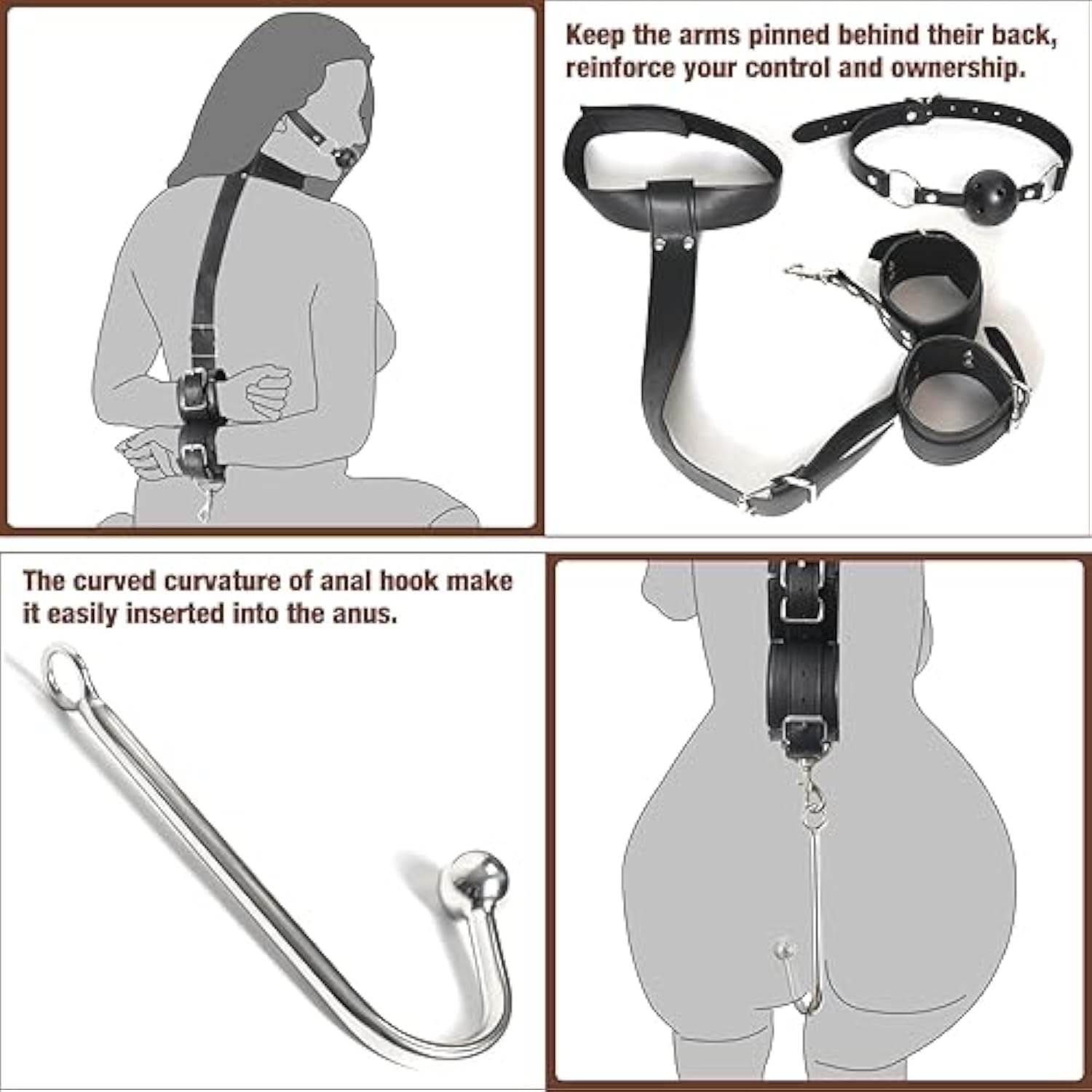 Keep the arms pinned behind their back, reinforce your control and ownership.

The curved curvature of anal hook make it easily inserted into the anus.