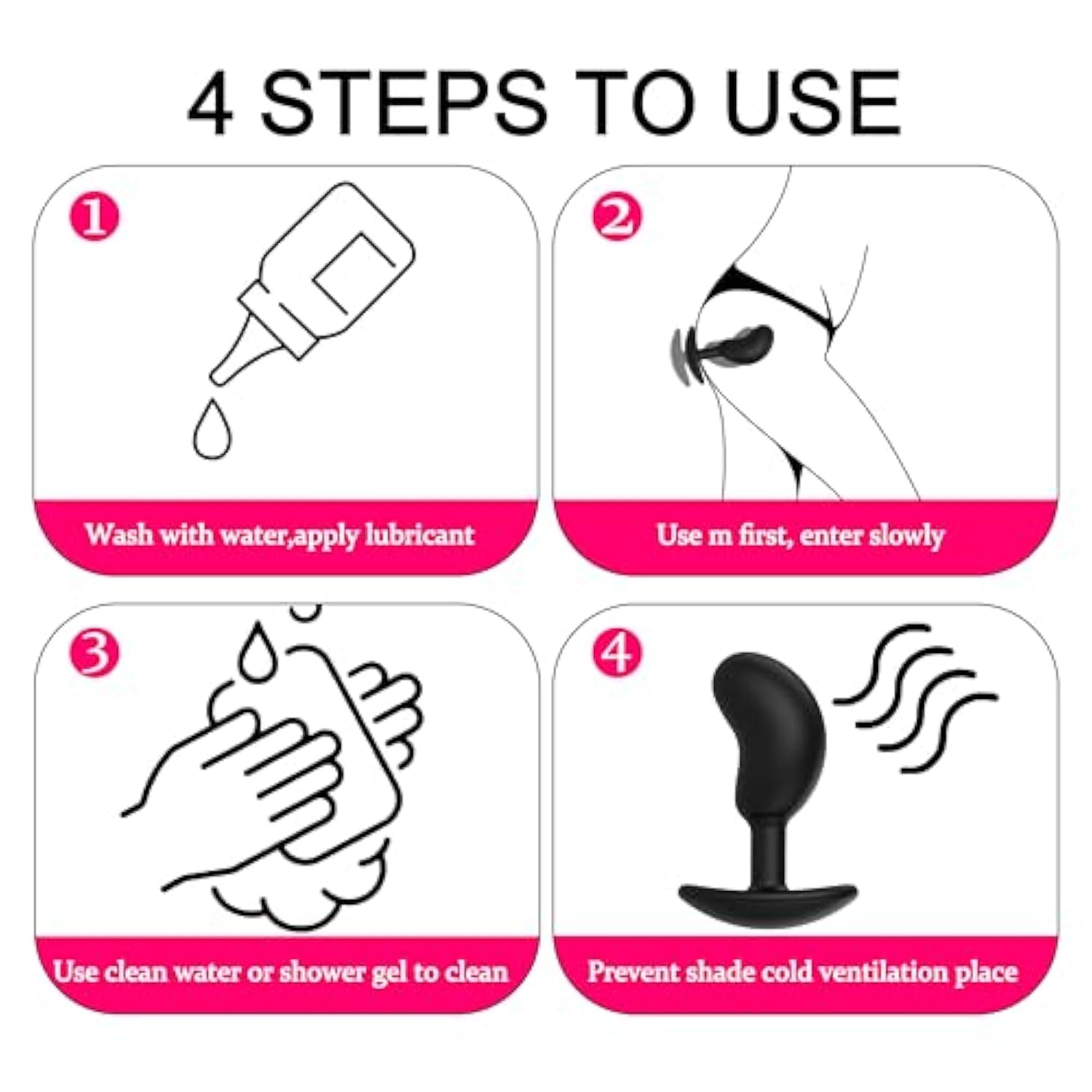 4 STEPS TO USE

1

Wash with water,apply lubricant

2

Use m first, enter slowly

3

Use clean water or shower gel to clean

4

Prevent shade cold ventilation place