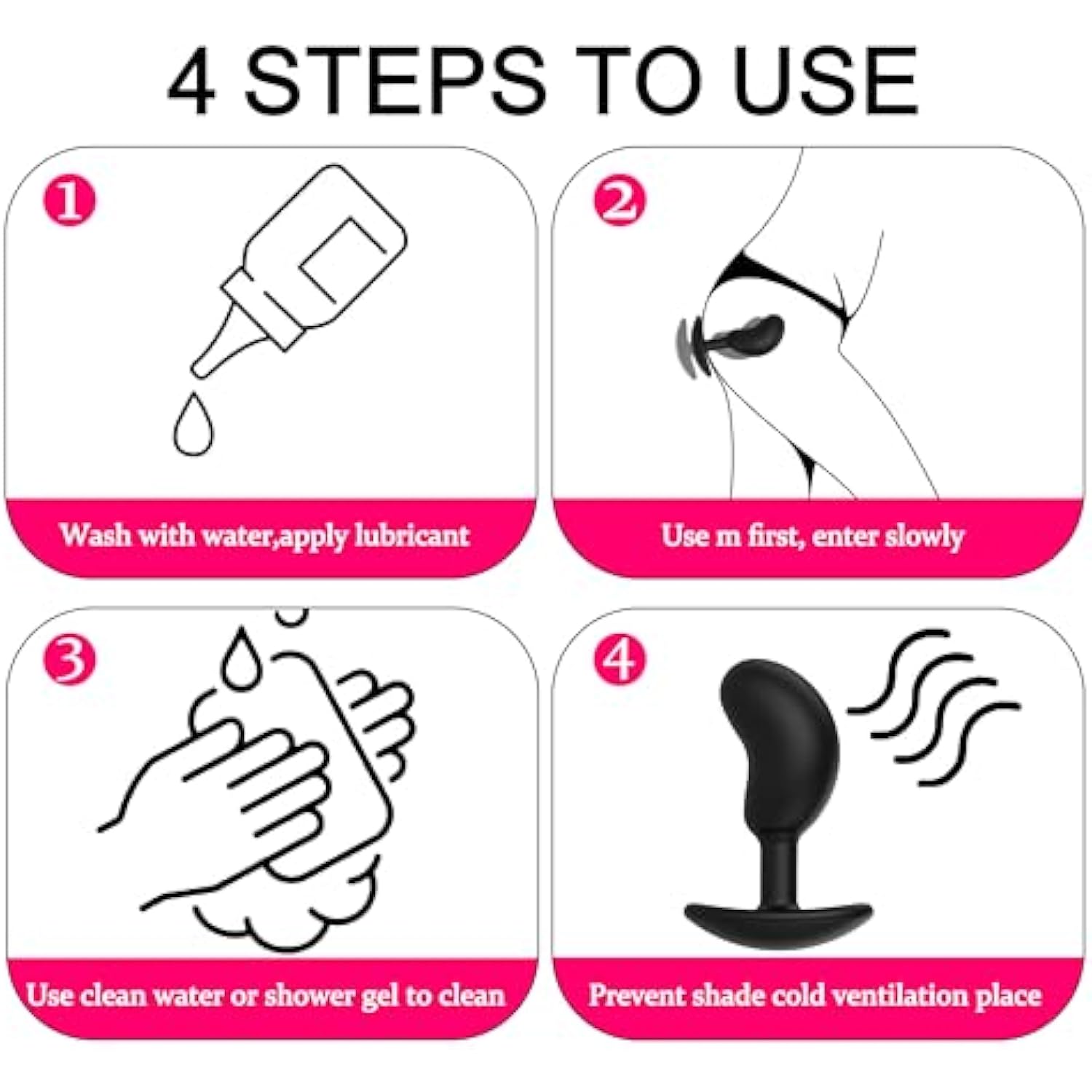 4 STEPS TO USE

1

Wash with water,apply lubricant

2

Use m first, enter slowly

3

Use clean water or shower gel to clean

4

Prevent shade cold ventilation place