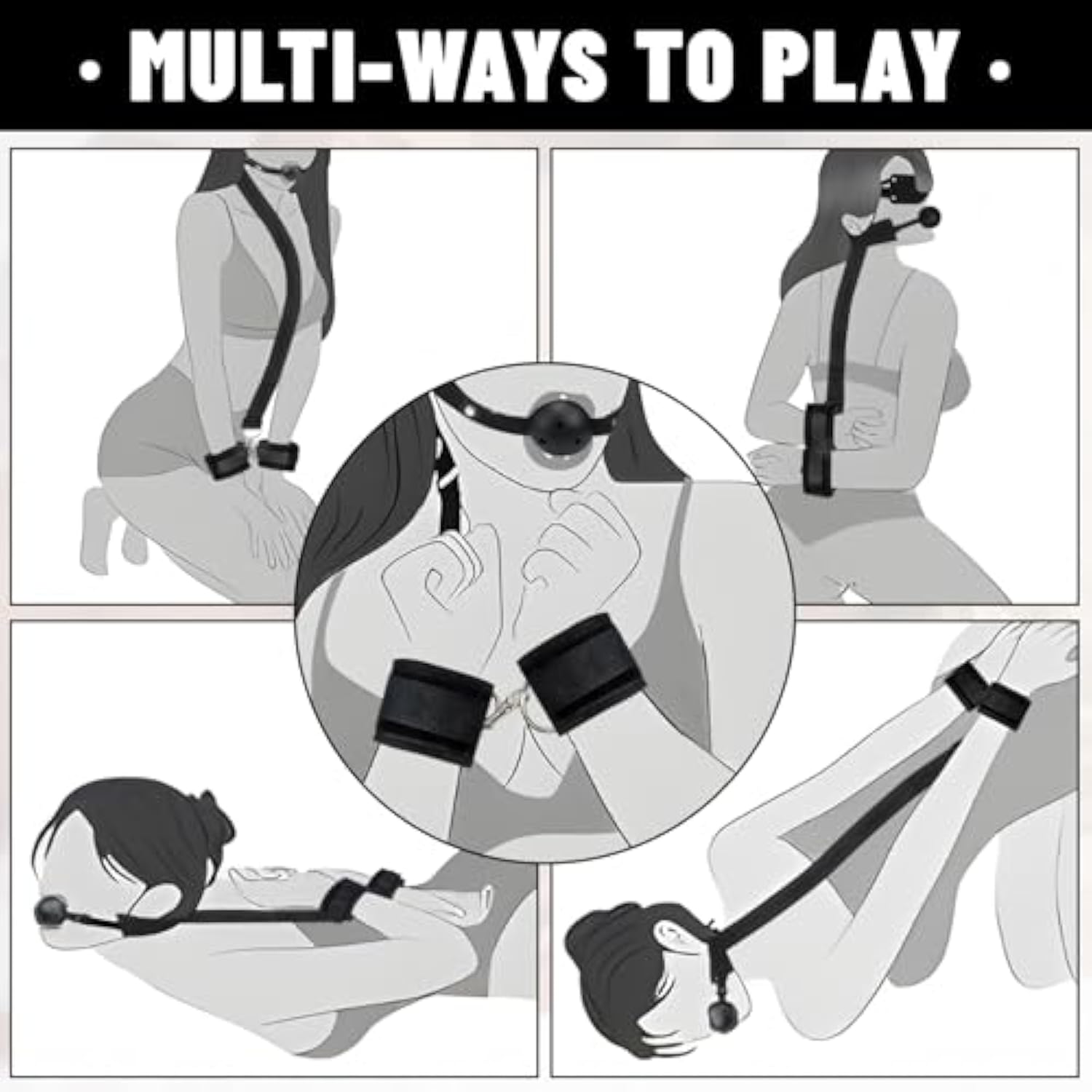 • MULTI-WAYS TO PLAY •