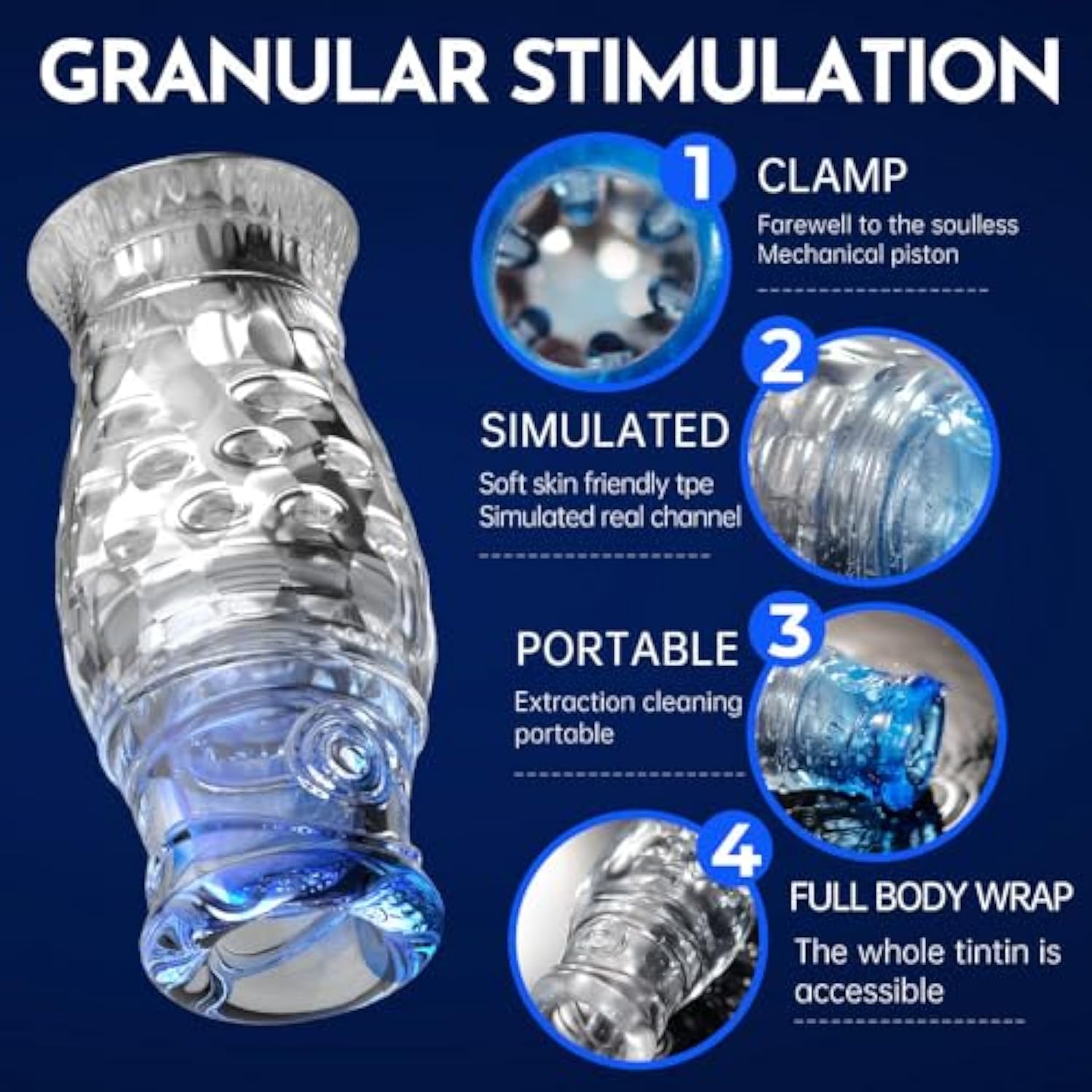 GRANULAR STIMULATION

1

CLAMP

Farewell to the soulless Mechanical piston

2

SIMULATED

Soft skin friendly tpe Simulated real channel

3

PORTABLE

Extraction cleaning portable

4

FULL BODY WRAP

The whole tintin is accessible