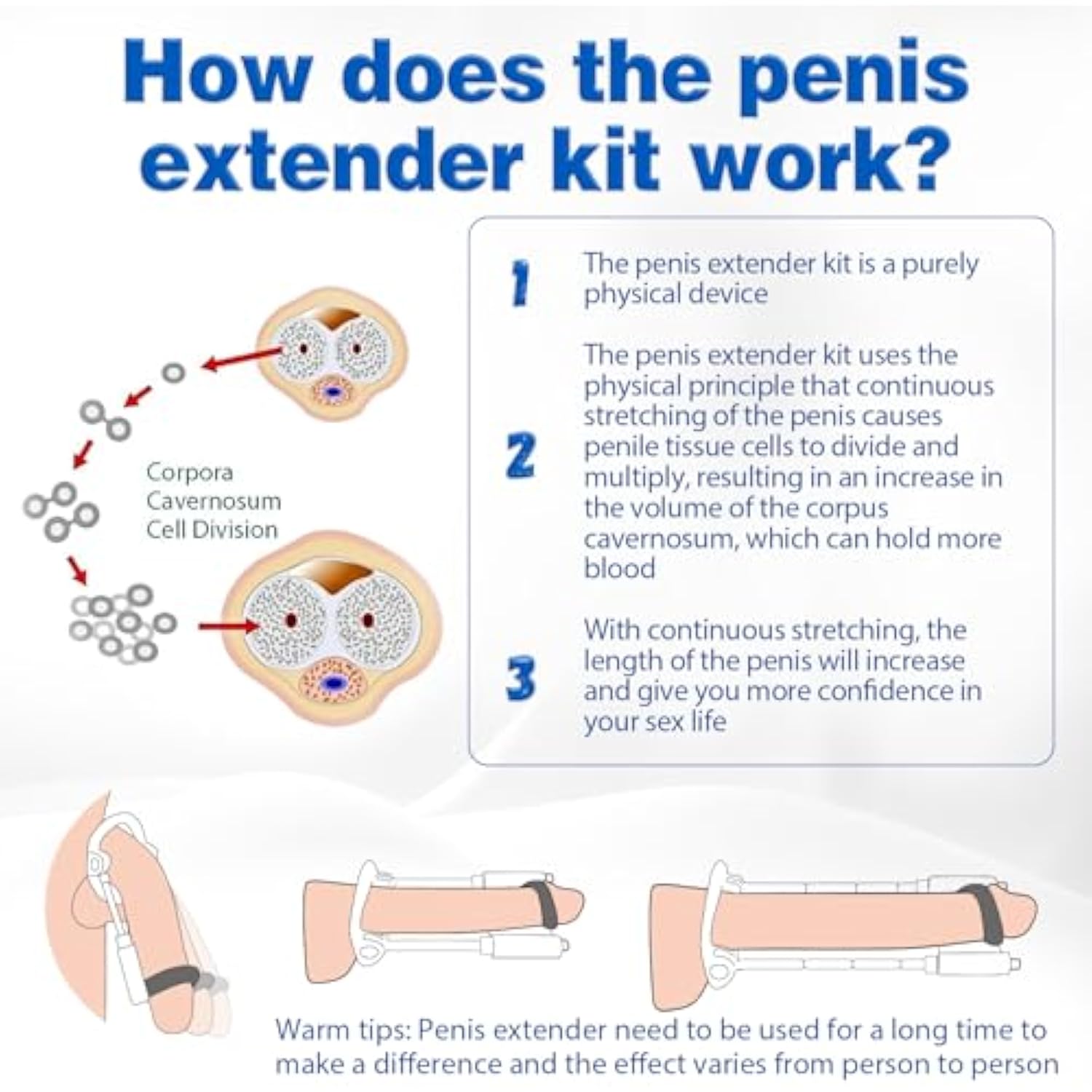 How does the penis extender kit work?

Corpora Cavernosum Cell Division

1 The penis extender kit is a purely physical device

2 The penis extender kit uses the physical principle that continuous stretching of the penis causes penile tissue cells to divide and multiply, resulting in an increase in the volume of the corpus cavernosum, which can hold more blood

3 With continuous stretching, the length of the penis will increase and give you more confidence in your sex life

Warm tips: Penis extender need to be used for a long time to make a difference and the effect varies from person to person