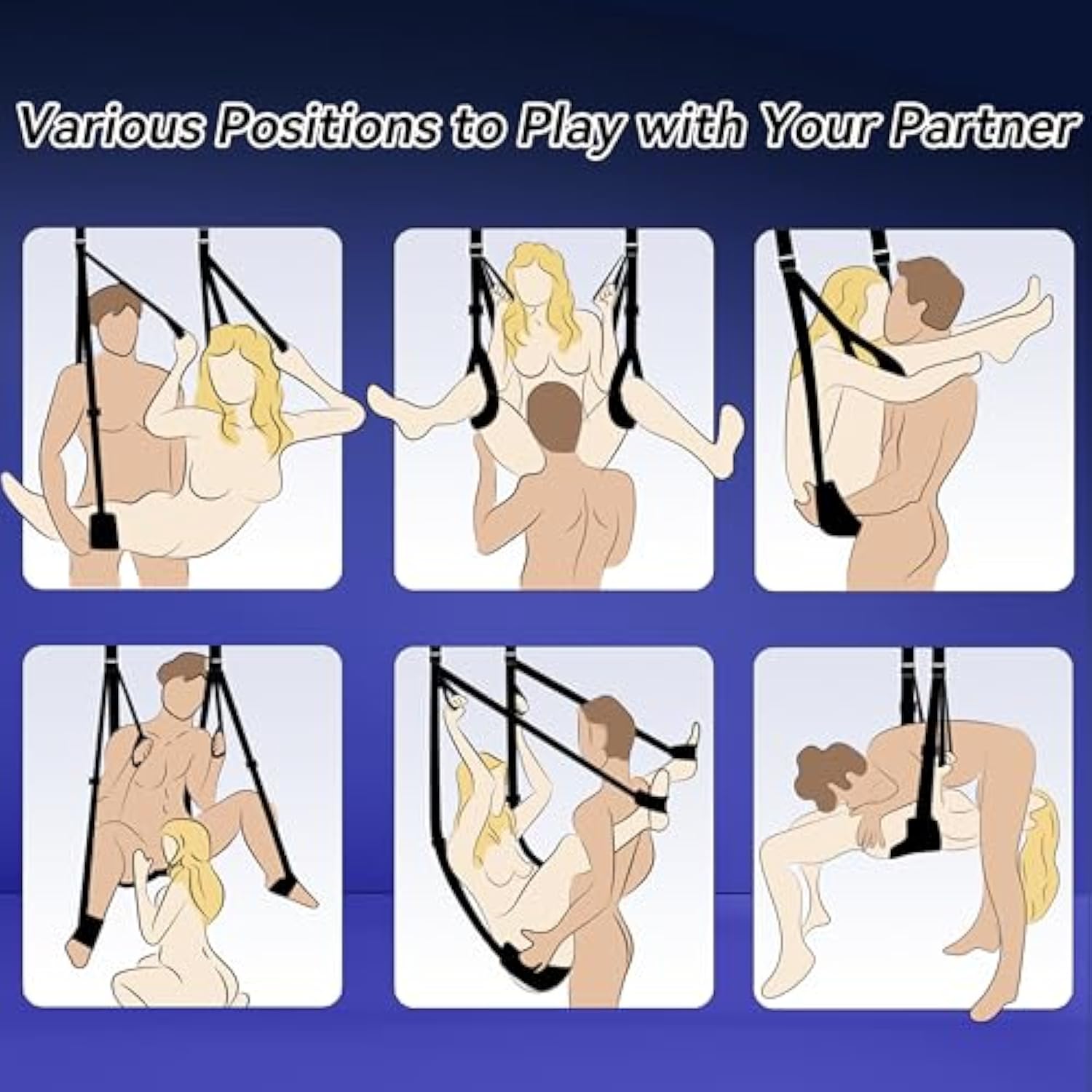 Various Positions to Play with Your Partner