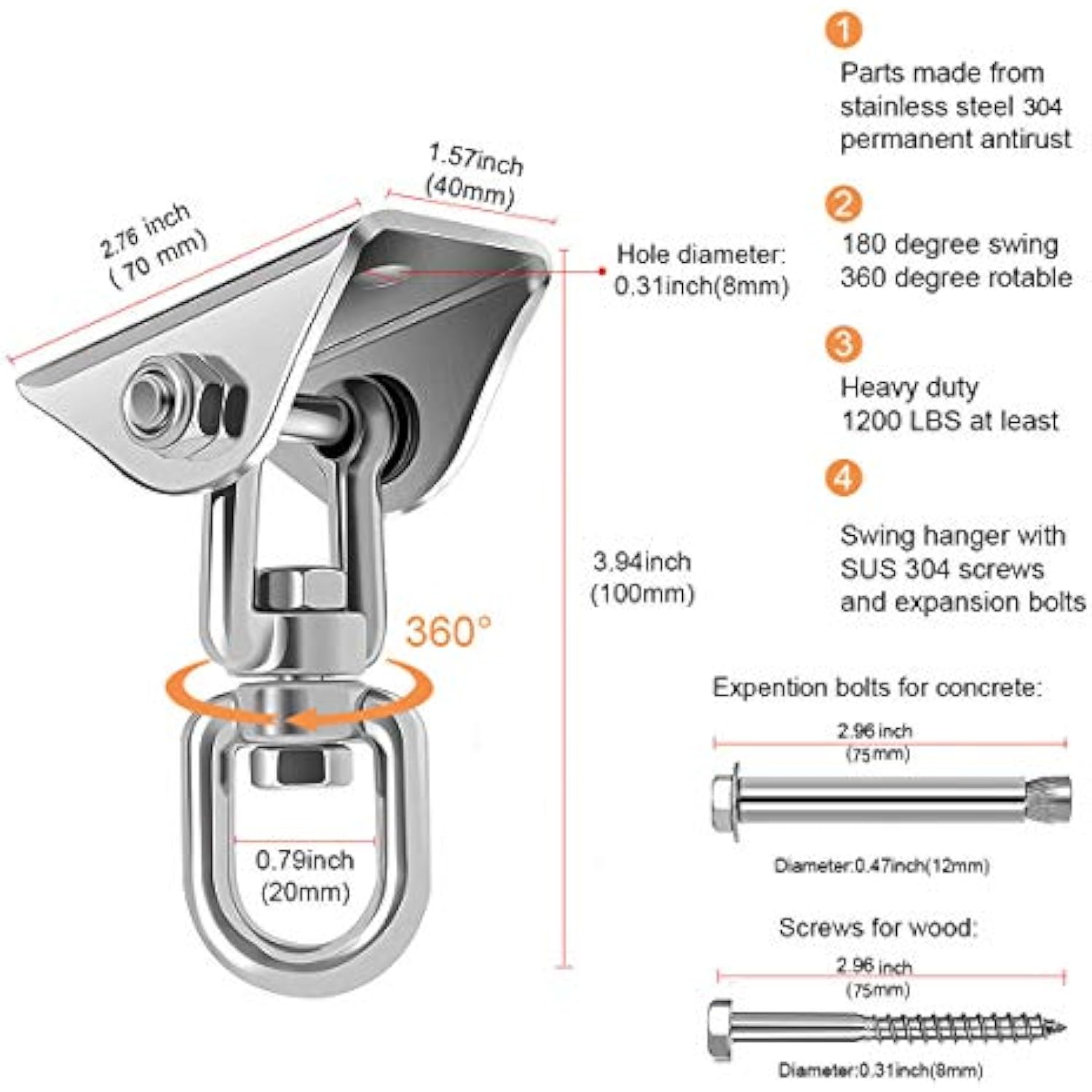 2.76 inch
( 70 mm)

1.57inch
(40mm)

Hole diameter:
0.31inch(8mm)

3.94inch
(100mm)

360°

0.79inch
(20mm)

1
Parts made from stainless steel 304 permanent antirust

2
180 degree swing
360 degree rotable

3
Heavy duty
1200 LBS at least

4
Swing hanger with SUS 304 screws and expansion bolts

Expention bolts for concrete:

2.96 inch
(75mm)

Diameter:0.47inch(12mm)

Screws for wood:

2.96 inch
(75mm)

Diameter:0.31inch(8mm)