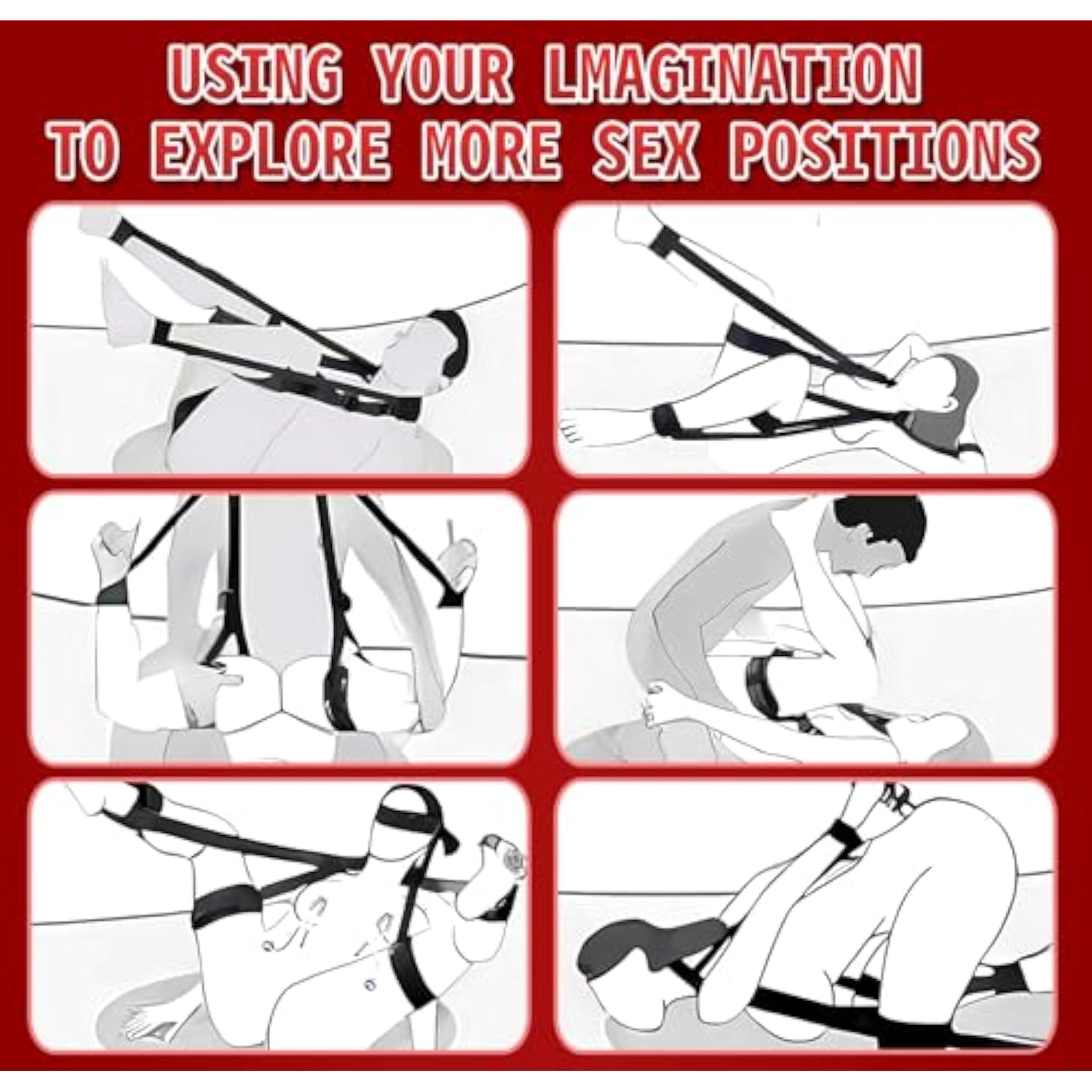 USING YOUR LMAGINATION TO EXPLORE MORE SEX POSITIONS