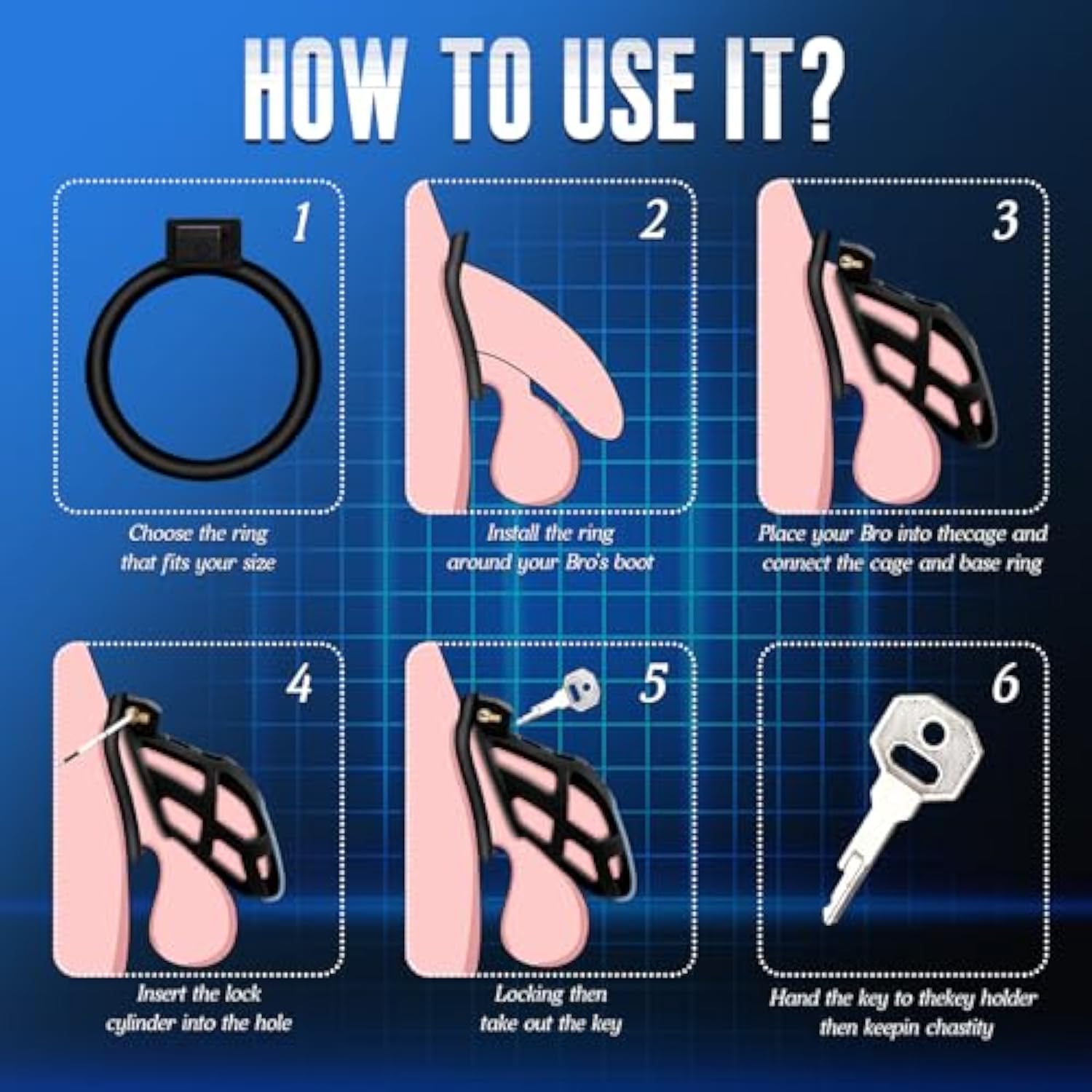 HOW TO USE IT?

1
Choose the ring that fits your size

2
Install the ring around your Bro's boot

3
Place your Bro into thecage and connect the cage and base ring

4
Insert the lock cylinder into the hole

5
Locking then take out the key

6
Hand the key to thekey holder then keepin chastity