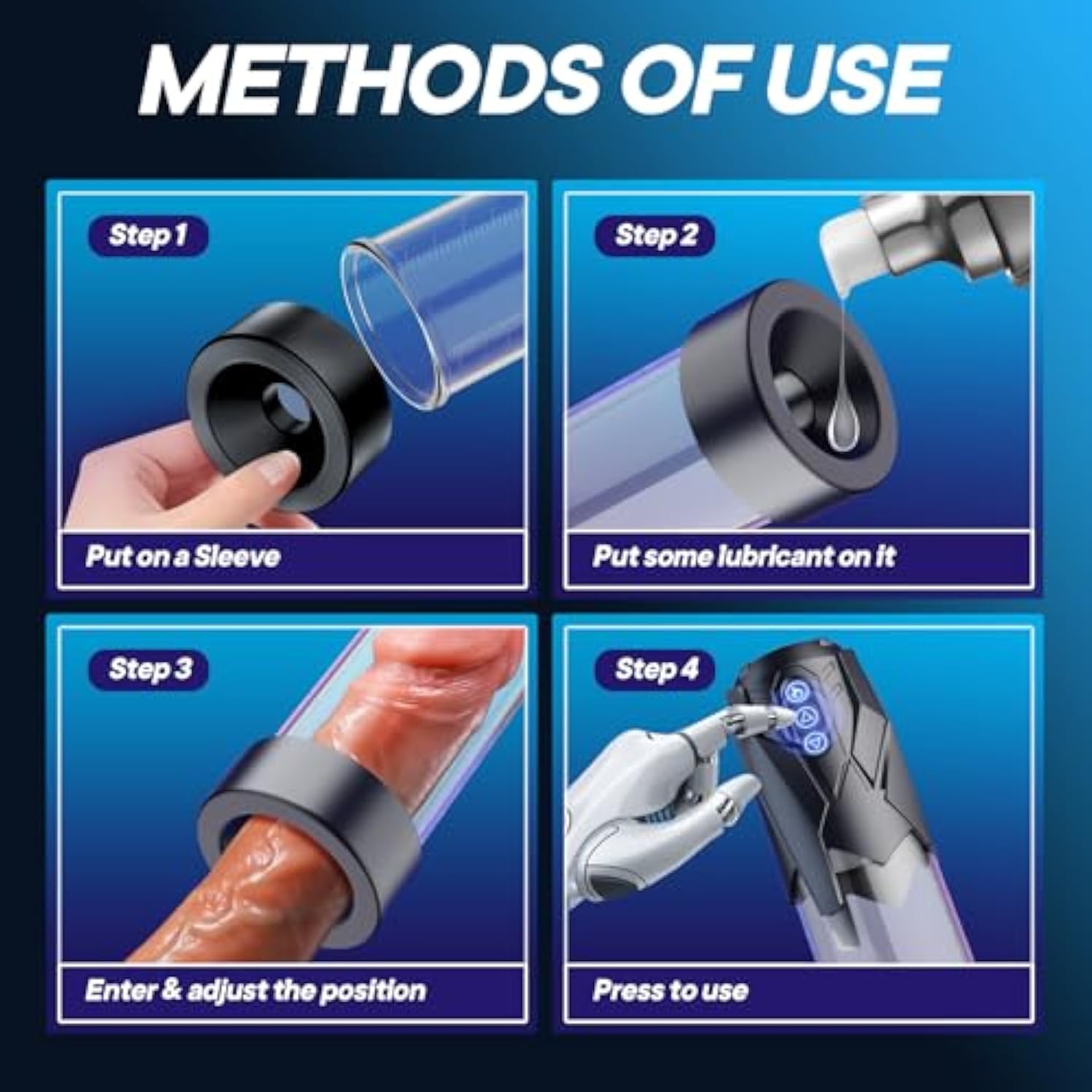 METHODS OF USE

Step 1

Put on a Sleeve

Step 2

Put some lubricant on it

Step 3

Enter & adjust the position

Step 4

Press to use