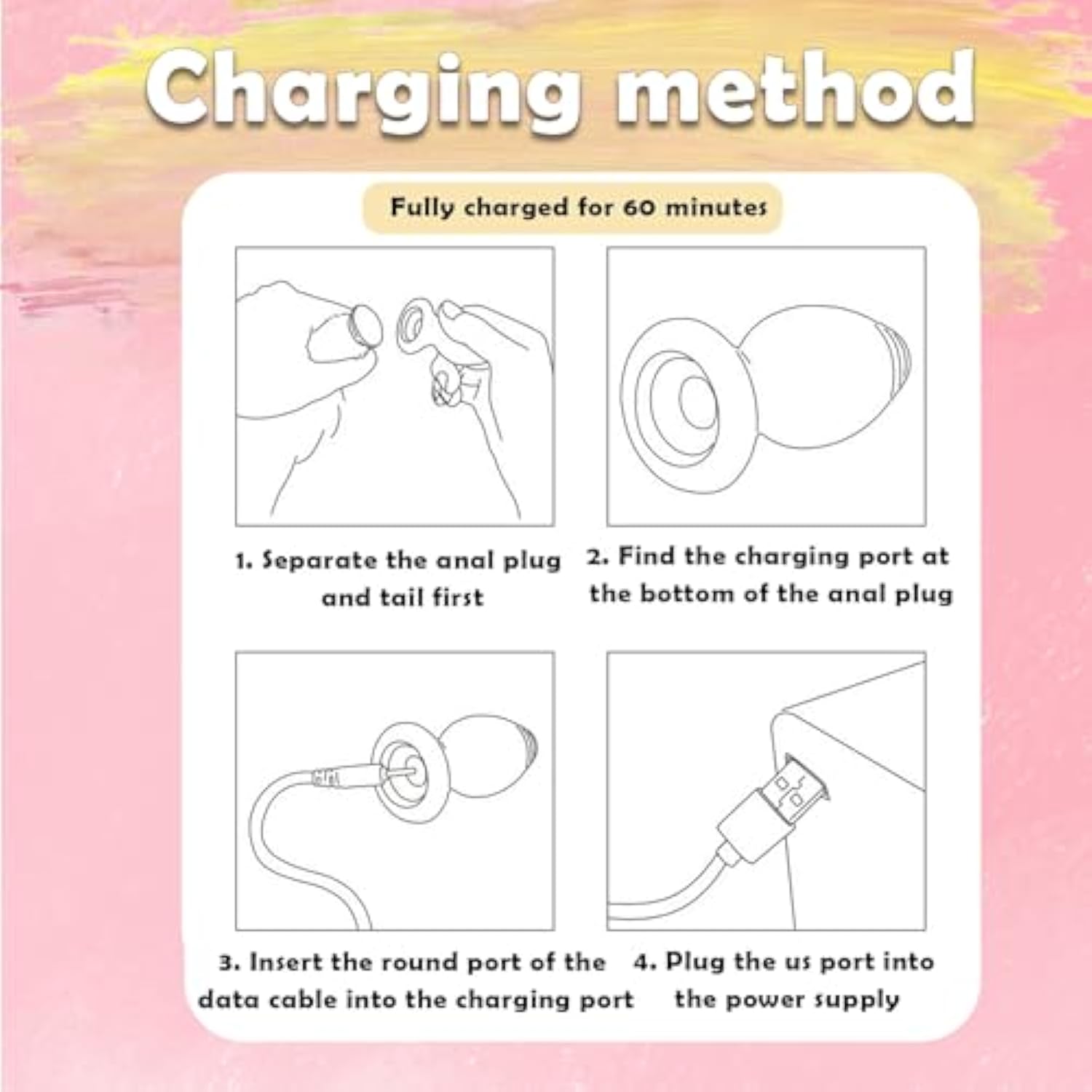 Charging method

Fully charged for 60 minutes

1. Separate the anal plug and tail first

2. Find the charging port at the bottom of the anal plug

3. Insert the round port of the data cable into the charging port

4. Plug the us port into the power supply