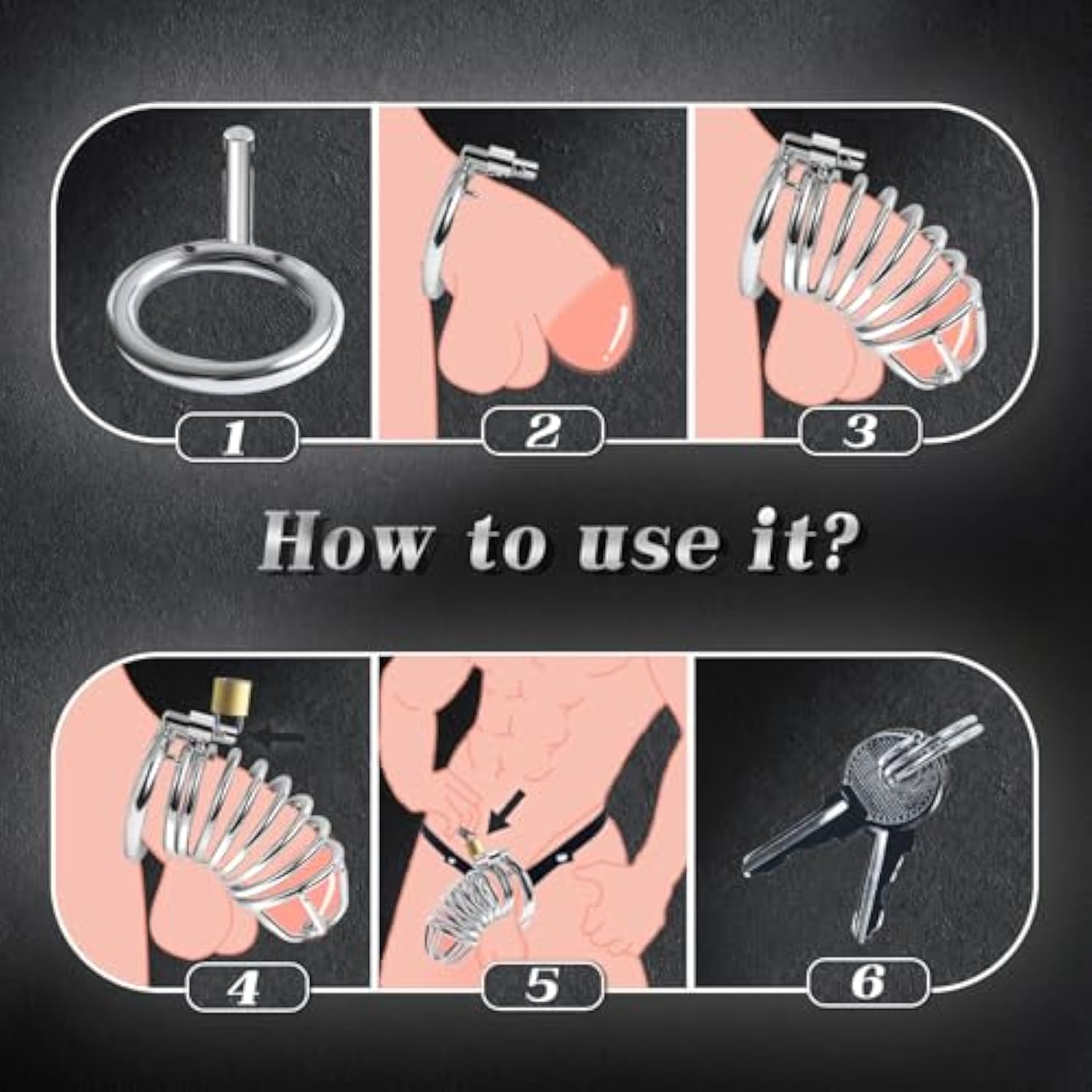 1

2

3

How to use it?

4

5

6