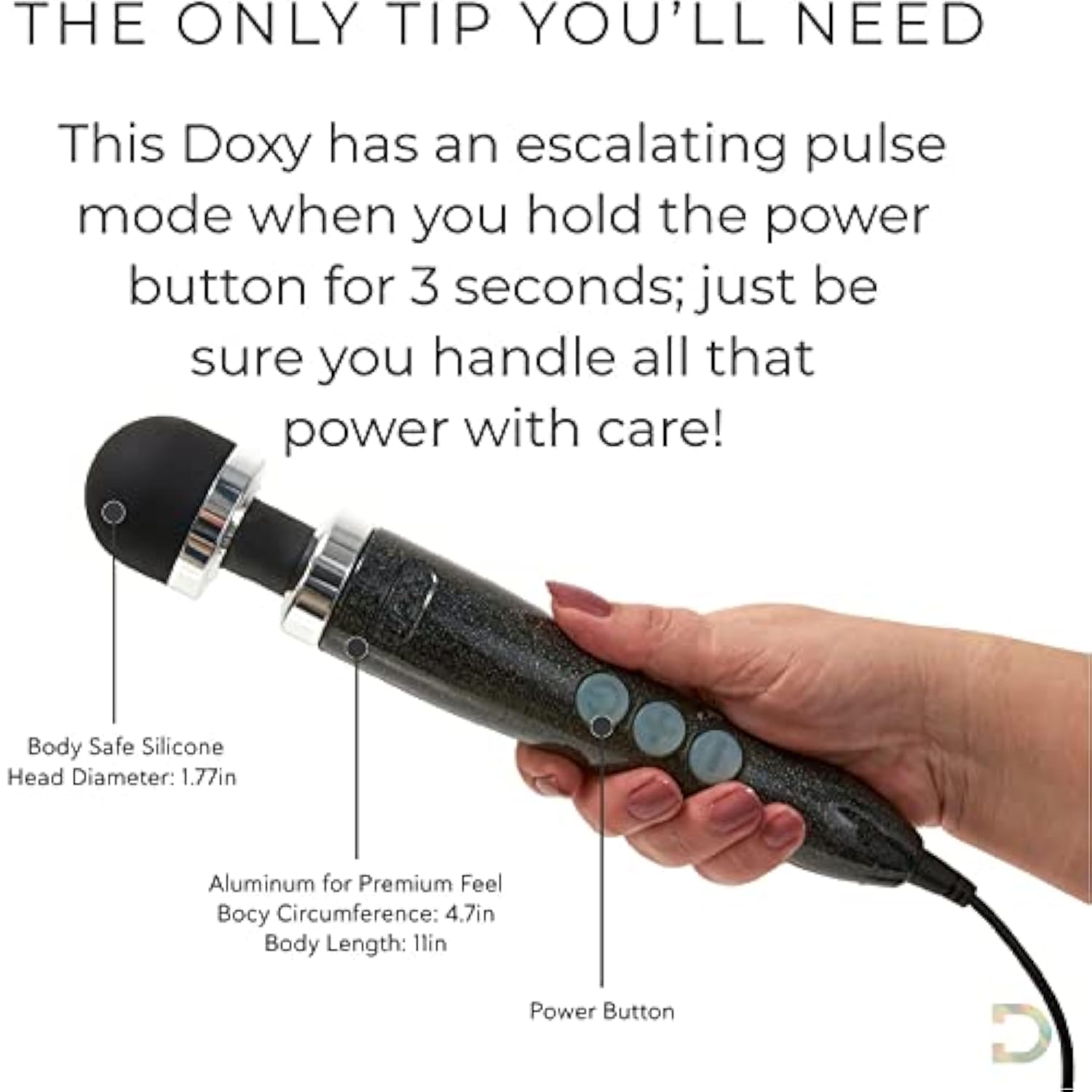 THE ONLY TIP YOU'LL NEED

This Doxy has an escalating pulse mode when you hold the power button for 3 seconds; just be sure you handle all that power with care!

Body Safe Silicone
Head Diameter: 1.77in

Aluminum for Premium Feel
Bocy Circumference: 4.7in
Body Length: 11in

Power Button