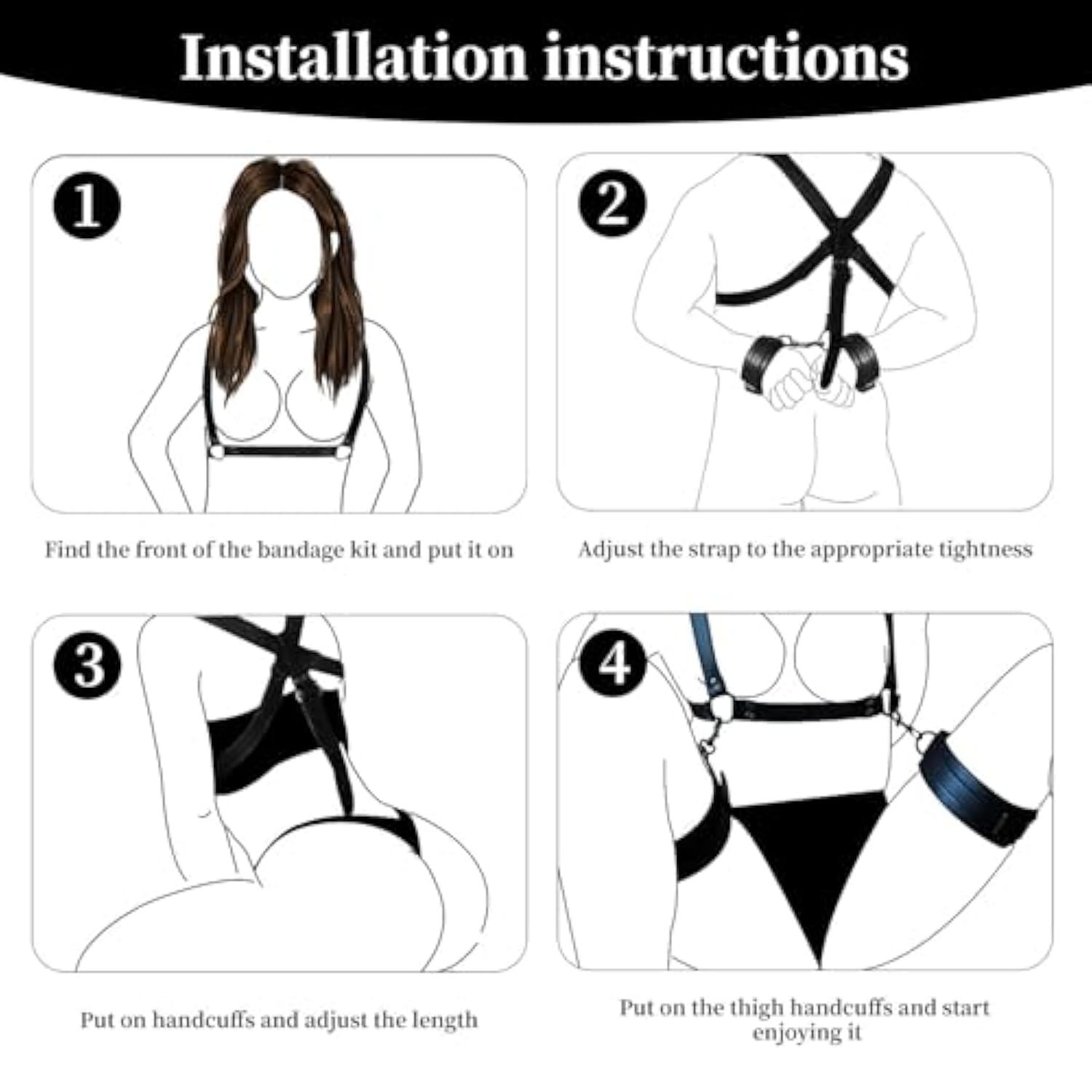 Installation instructions

1

Find the front of the bandage kit and put it on

2

Adjust the strap to the appropriate tightness

3

Put on handcuffs and adjust the length

4

Put on the thigh handcuffs and start enjoying it