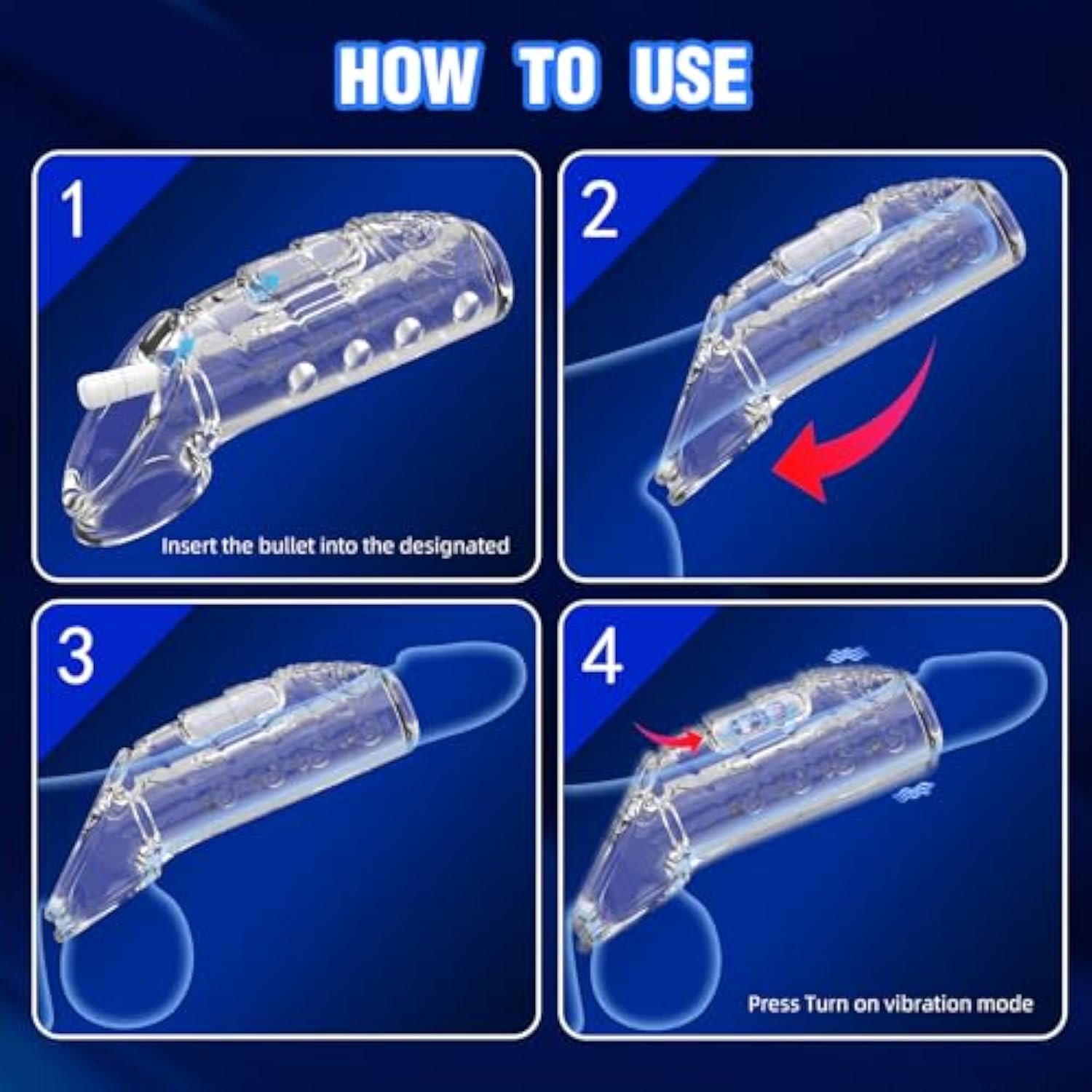 HOW TO USE

1

Insert the bullet into the designated

2

3

4

Press Turn on vibration mode