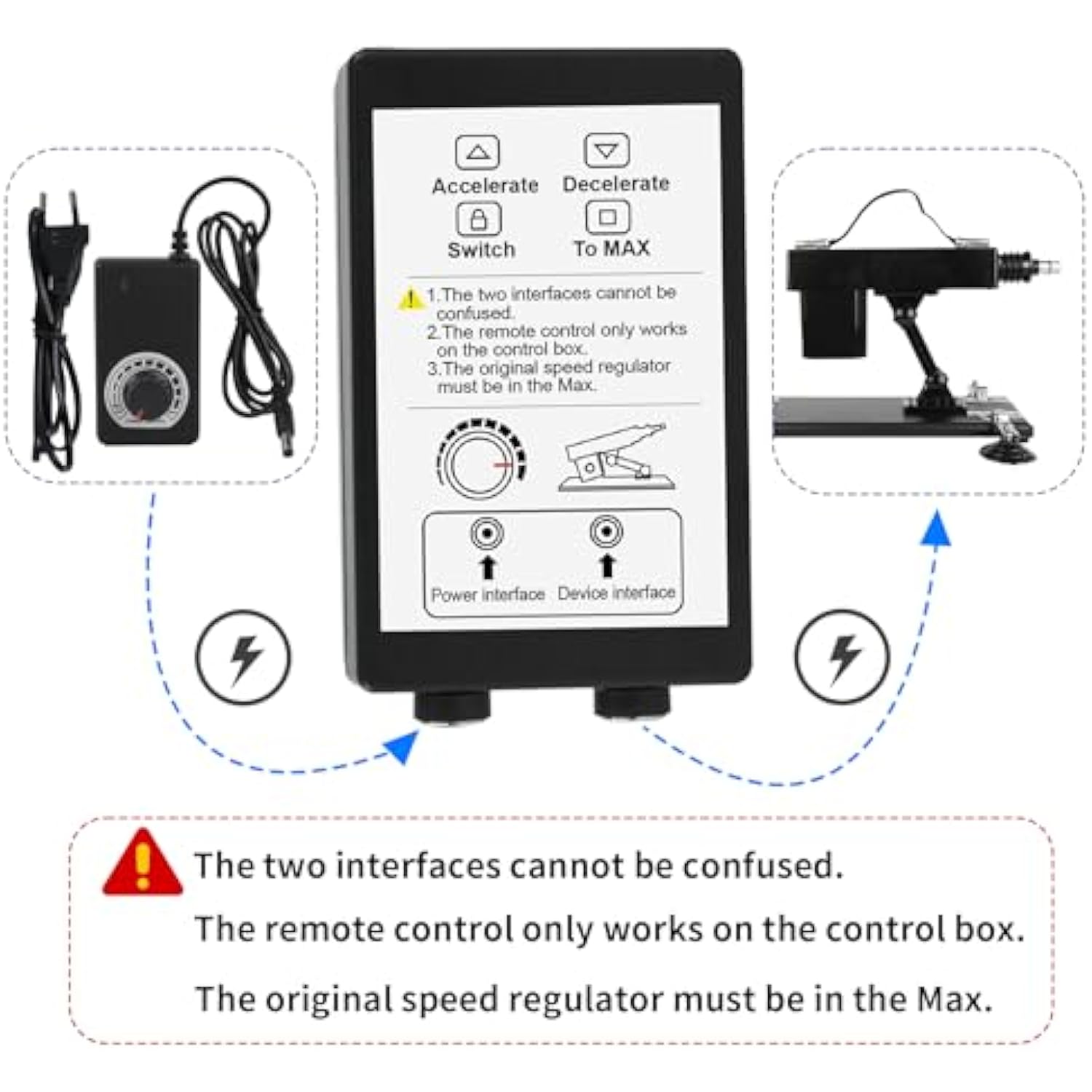 Accelerate Decelerate

Switch To MAX

1.The two interfaces cannot be confused.
2.The remote control only works on the control box.
3.The original speed regulator must be in the Max.

Power interface Device interface

The two interfaces cannot be confused.

The remote control only works on the control box.

The original speed regulator must be in the Max.