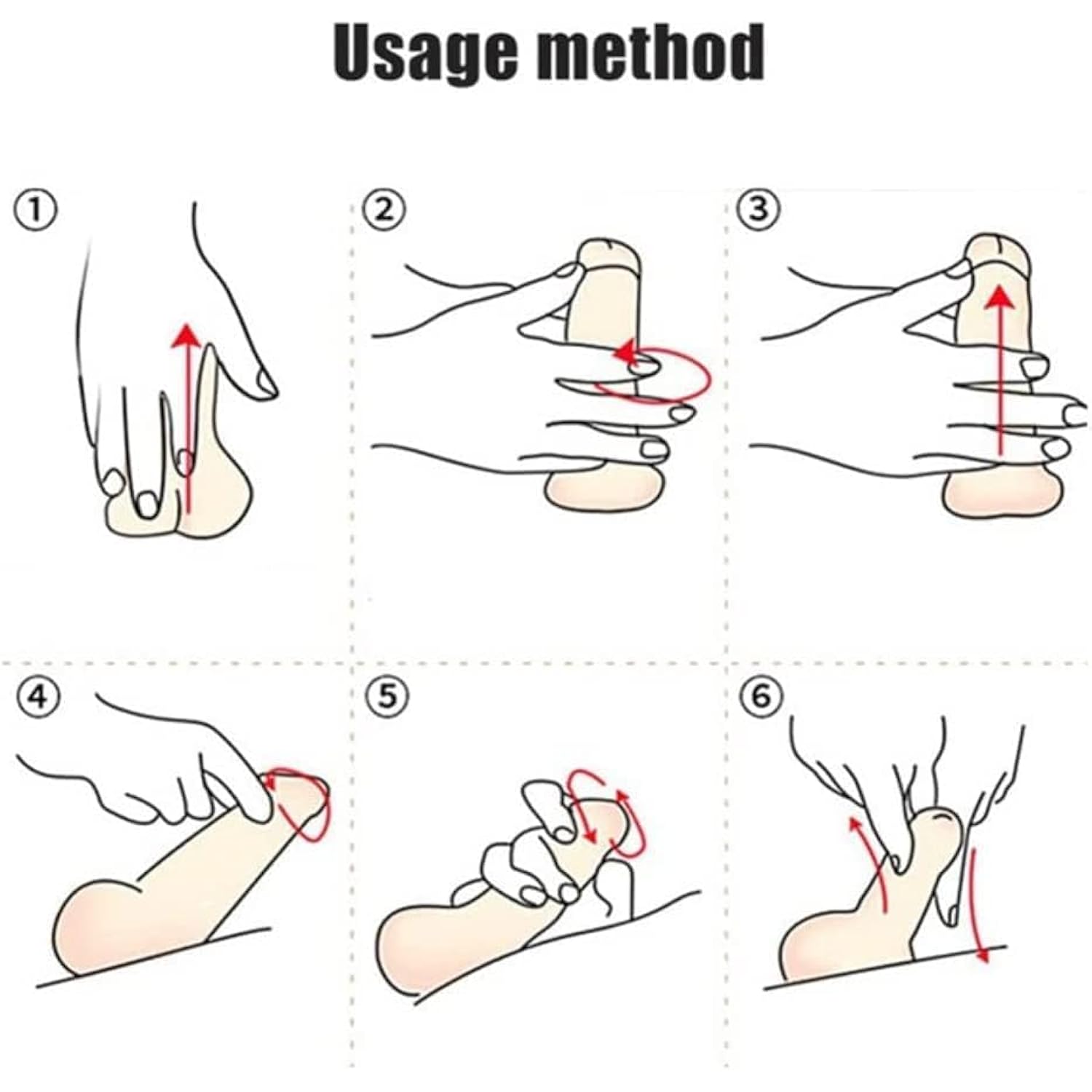 Usage method

①

②

③

④

⑤

⑥