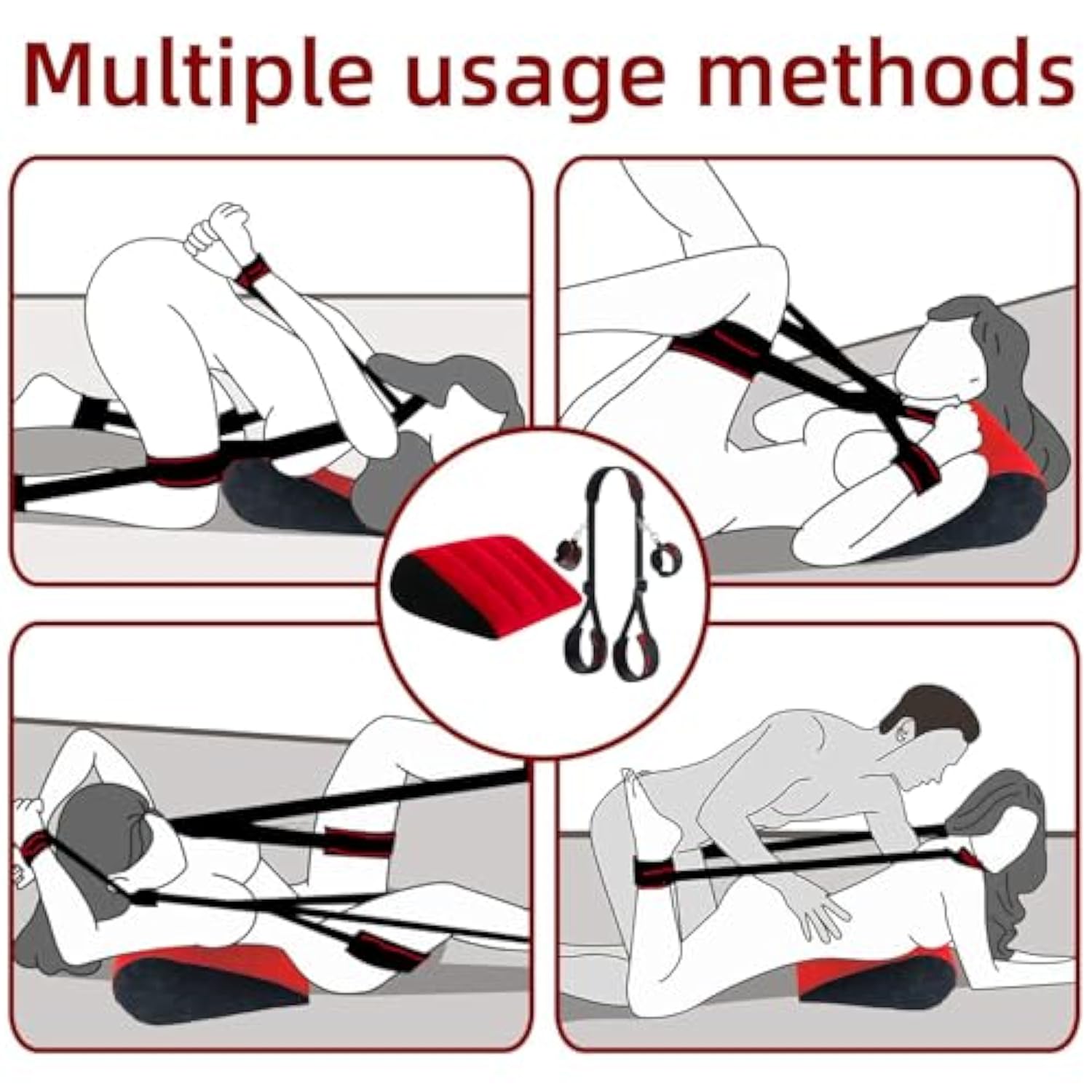 Multiple usage methods