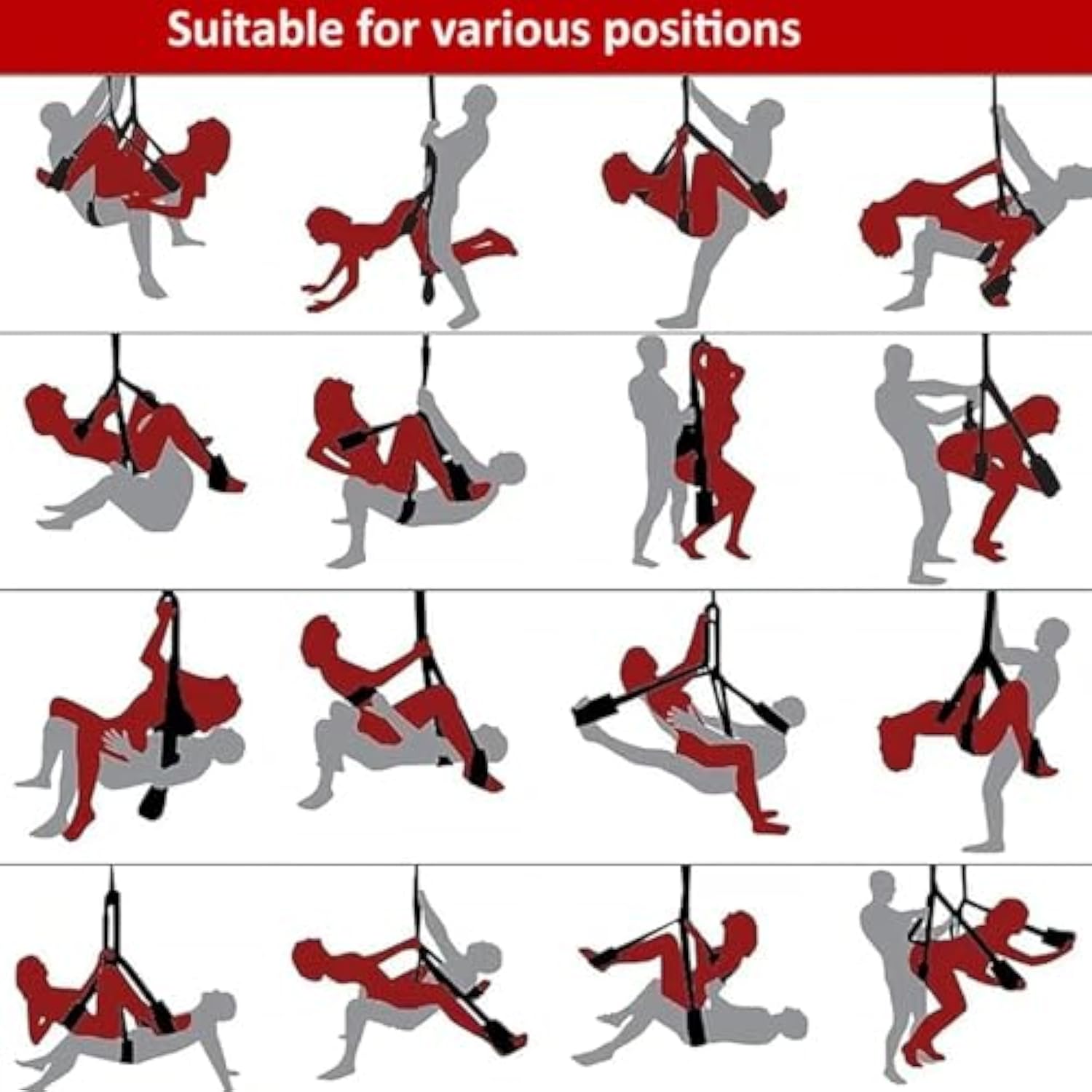 Suitable for various positions