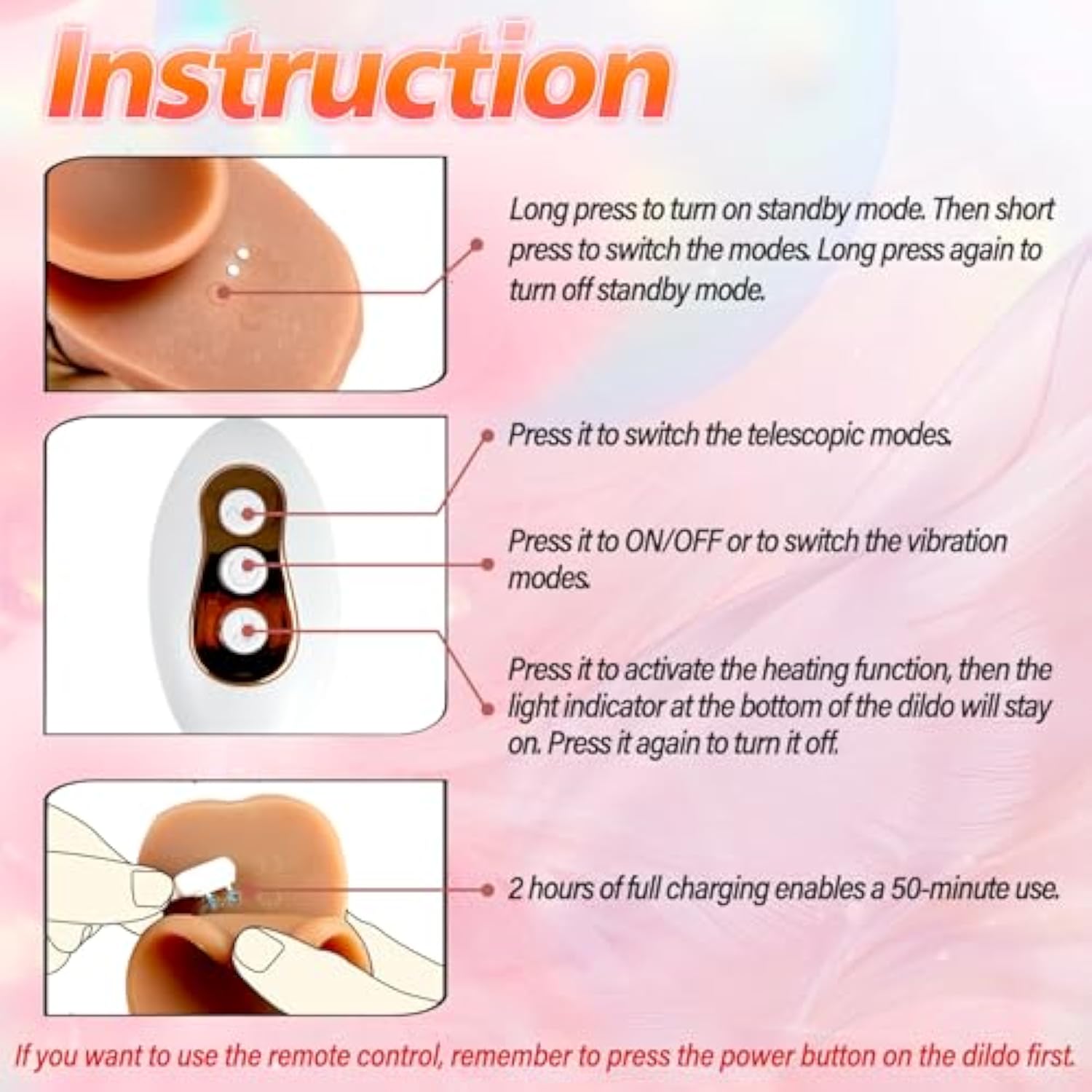 Instruction

Long press to turn on standby mode. Then short press to switch the modes. Long press again to turn off standby mode.

Press it to switch the telescopic modes.

Press it to ON/OFF or to switch the vibration modes.

Press it to activate the heating function, then the light indicator at the bottom of the dildo will stay on. Press it again to turn it off.

2 hours of full charging enables a 50-minute use.

If you want to use the remote control, remember to press the power button on the dildo first.