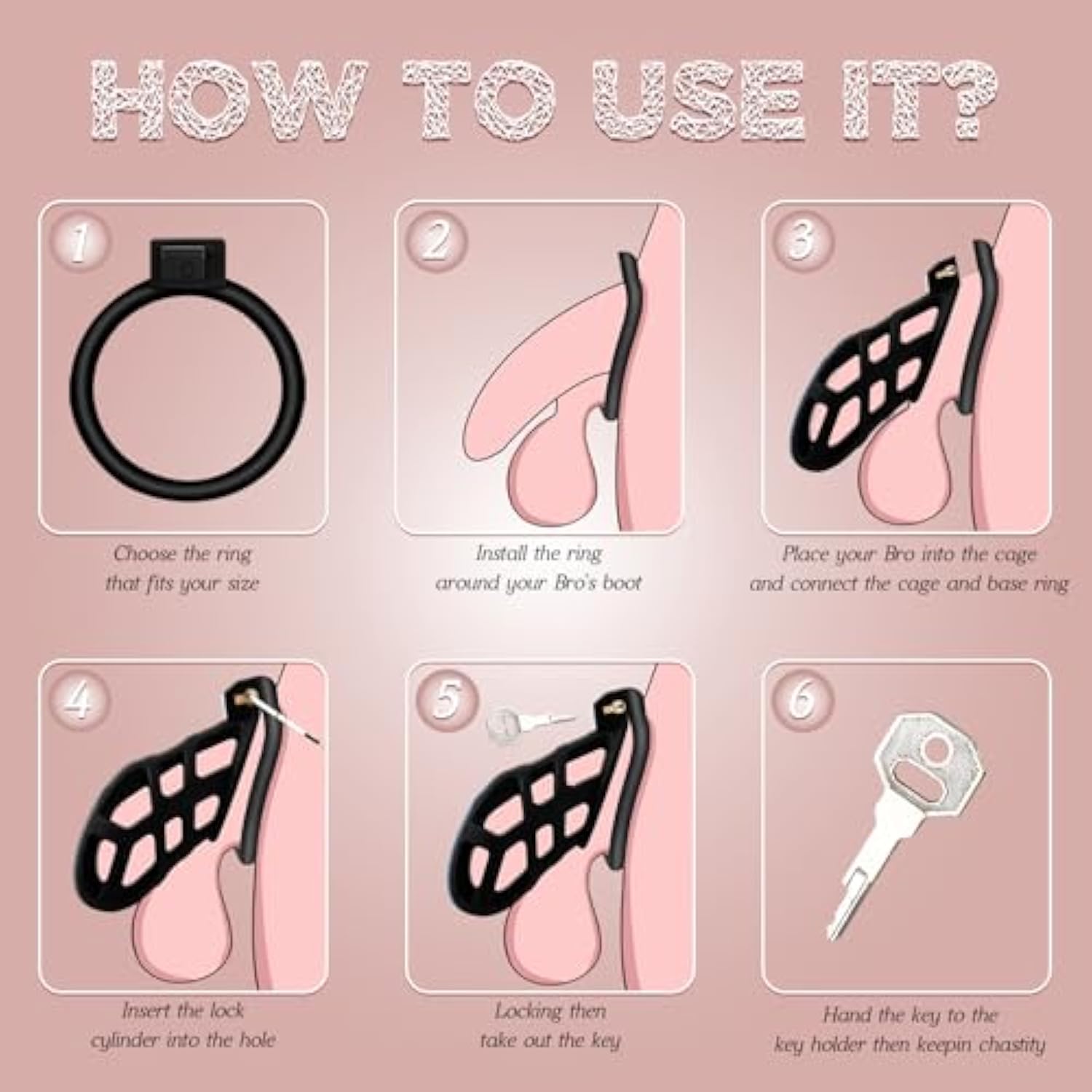 HOW TO USE IT?

1

Choose the ring that fits your size

2

Install the ring around your Bro's boot

3

Place your Bro into the cage and connect the cage and base ring

4

Insert the lock cylinder into the hole

5

Locking then take out the key

6

Hand the key to the key holder then keepin chastity