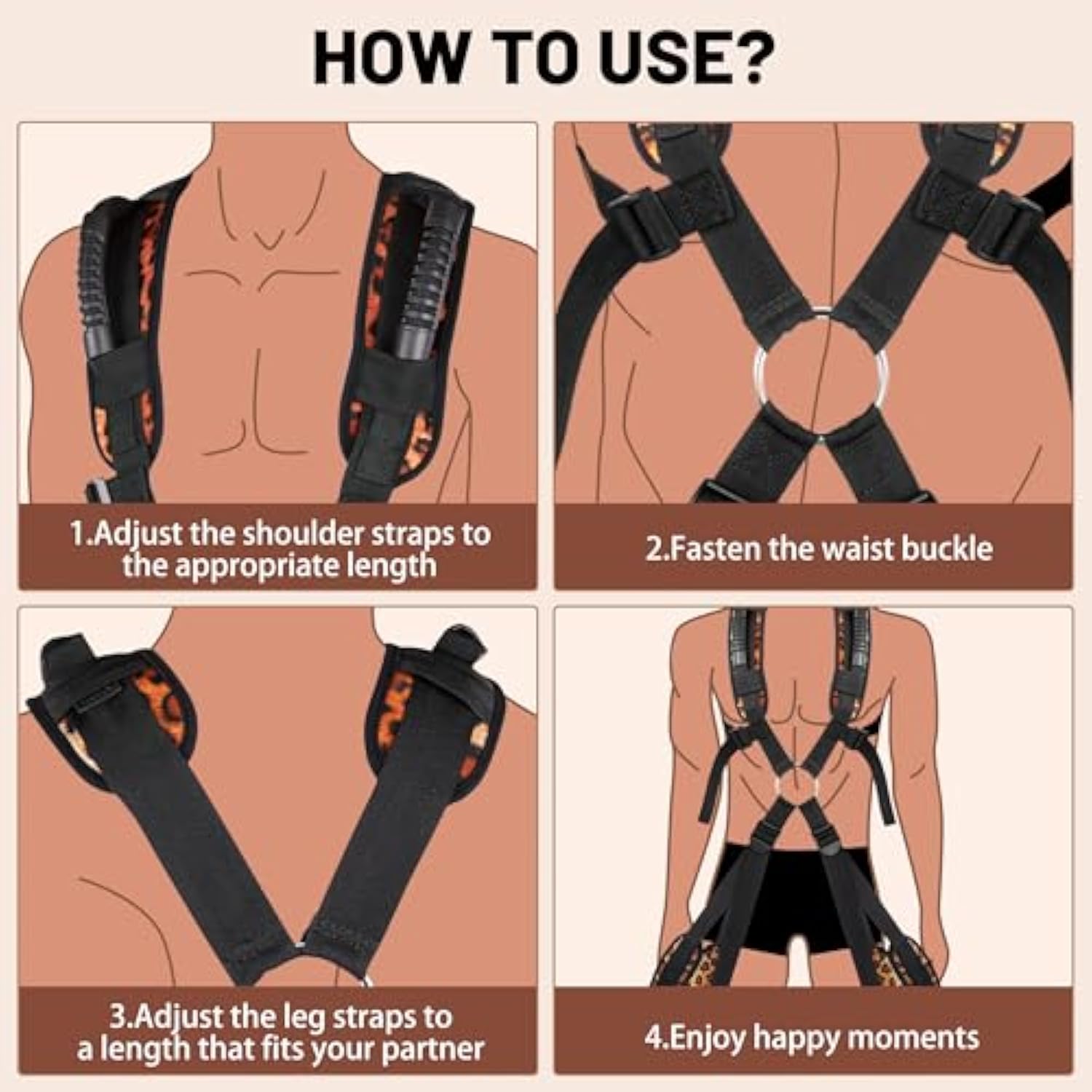 HOW TO USE?

1.Adjust the shoulder straps to the appropriate length

2.Fasten the waist buckle

3.Adjust the leg straps to a length that fits your partner

4.Enjoy happy moments