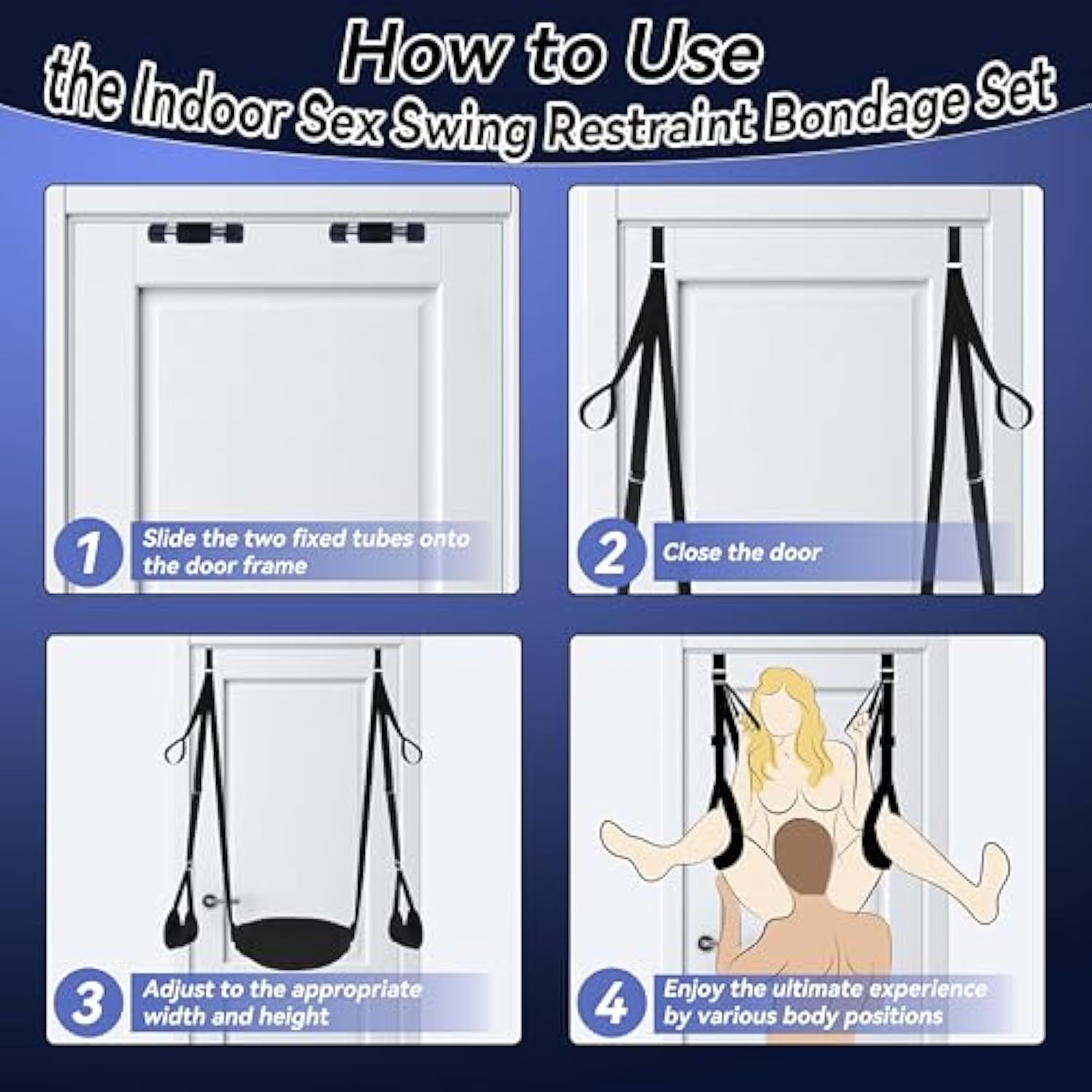 How to Use
the Indoor Sex Swing Restraint Bondage Set

1 Slide the two fixed tubes onto the door frame

2 Close the door

3 Adjust to the appropriate width and height

4 Enjoy the ultimate experience by various body positions