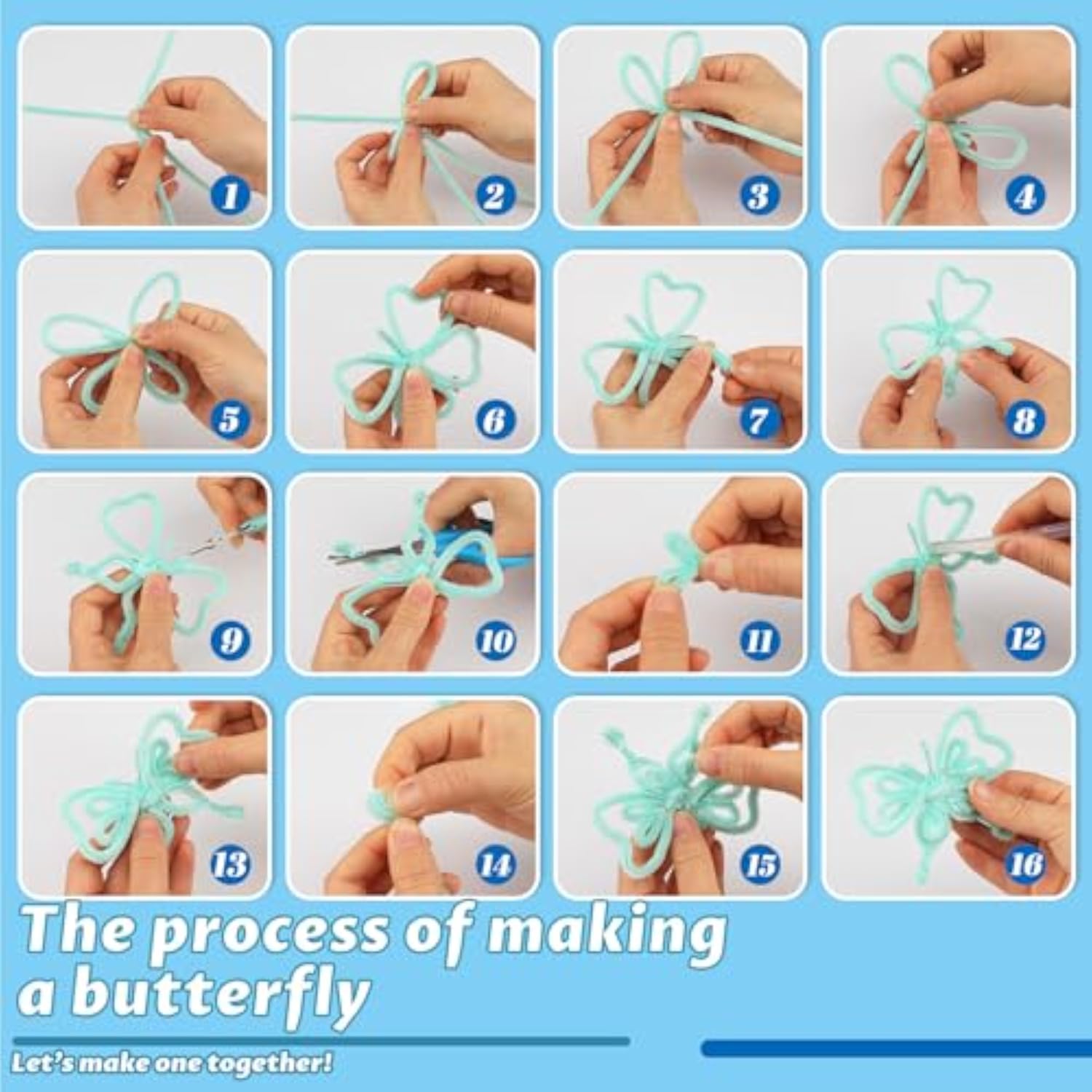 1
2
3
4
5
6
7
8
9
10
11
12
13
14
15
16

The process of making a butterfly

Let's make one together!