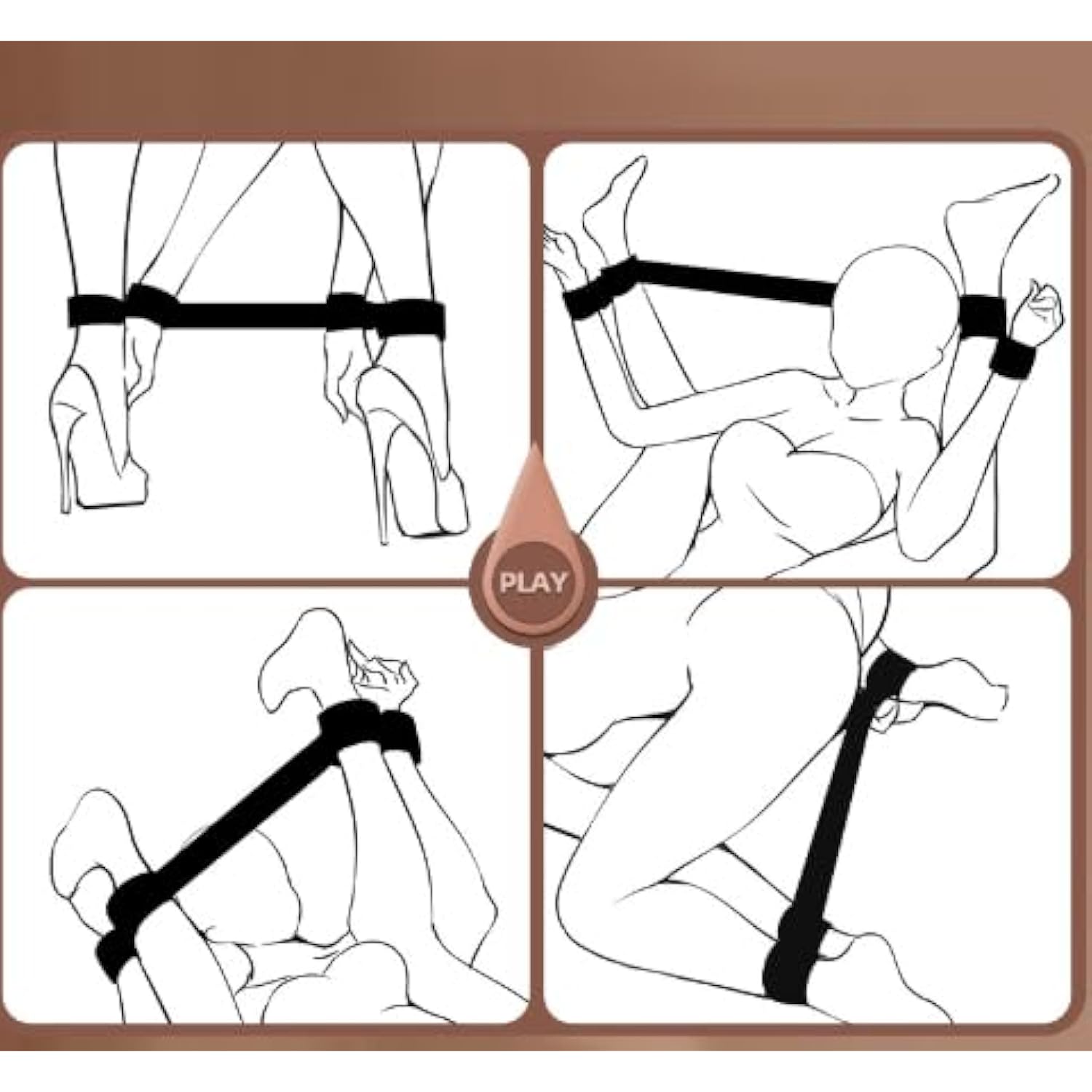 PLAY